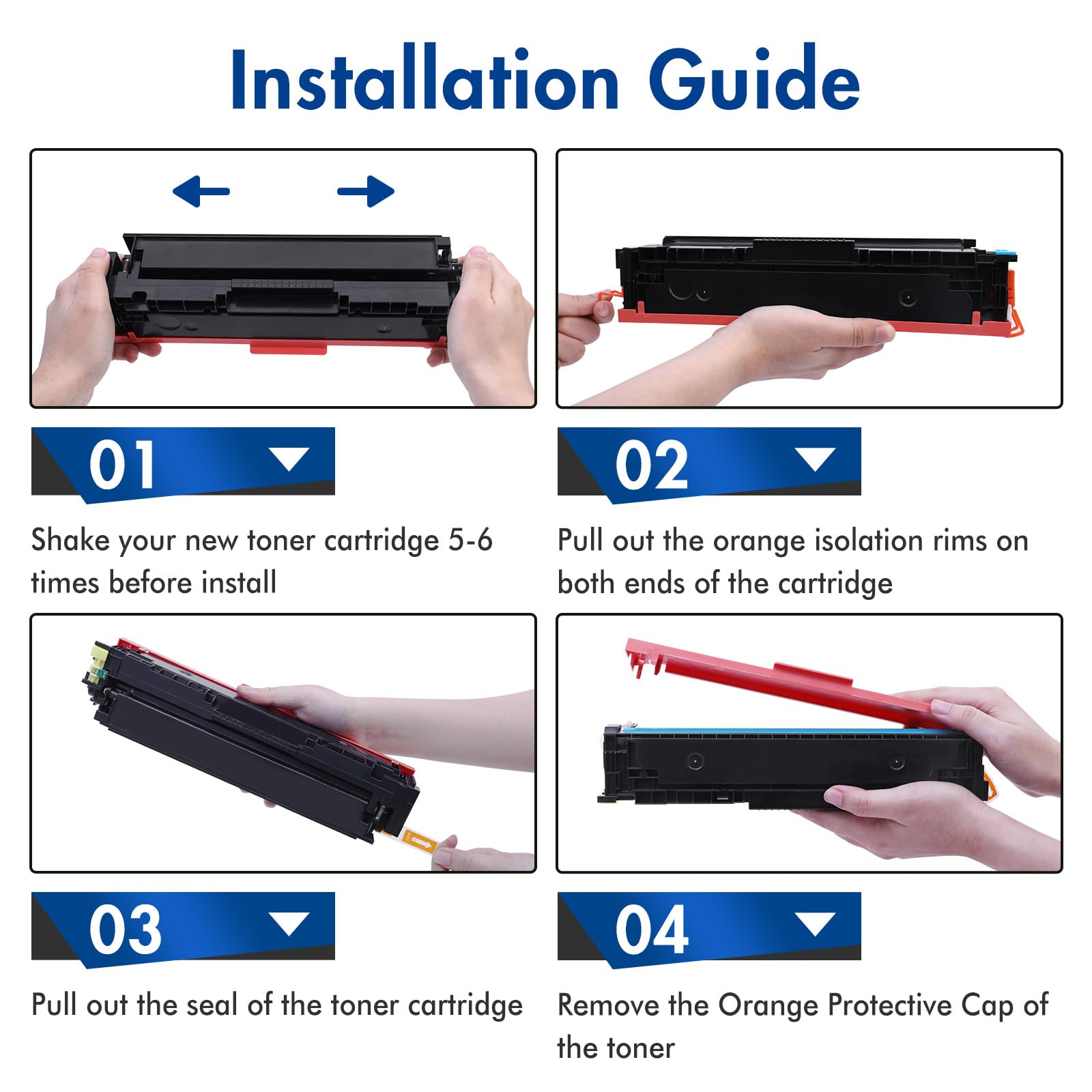 Installation Guide

01

Shake your new toner cartridge 5-6 times before install

02

Pull out the orange isolation rims on both ends of the cartridge

03

Pull out the seal of the toner cartridge

04

Remove the Orange Protective Cap of the toner