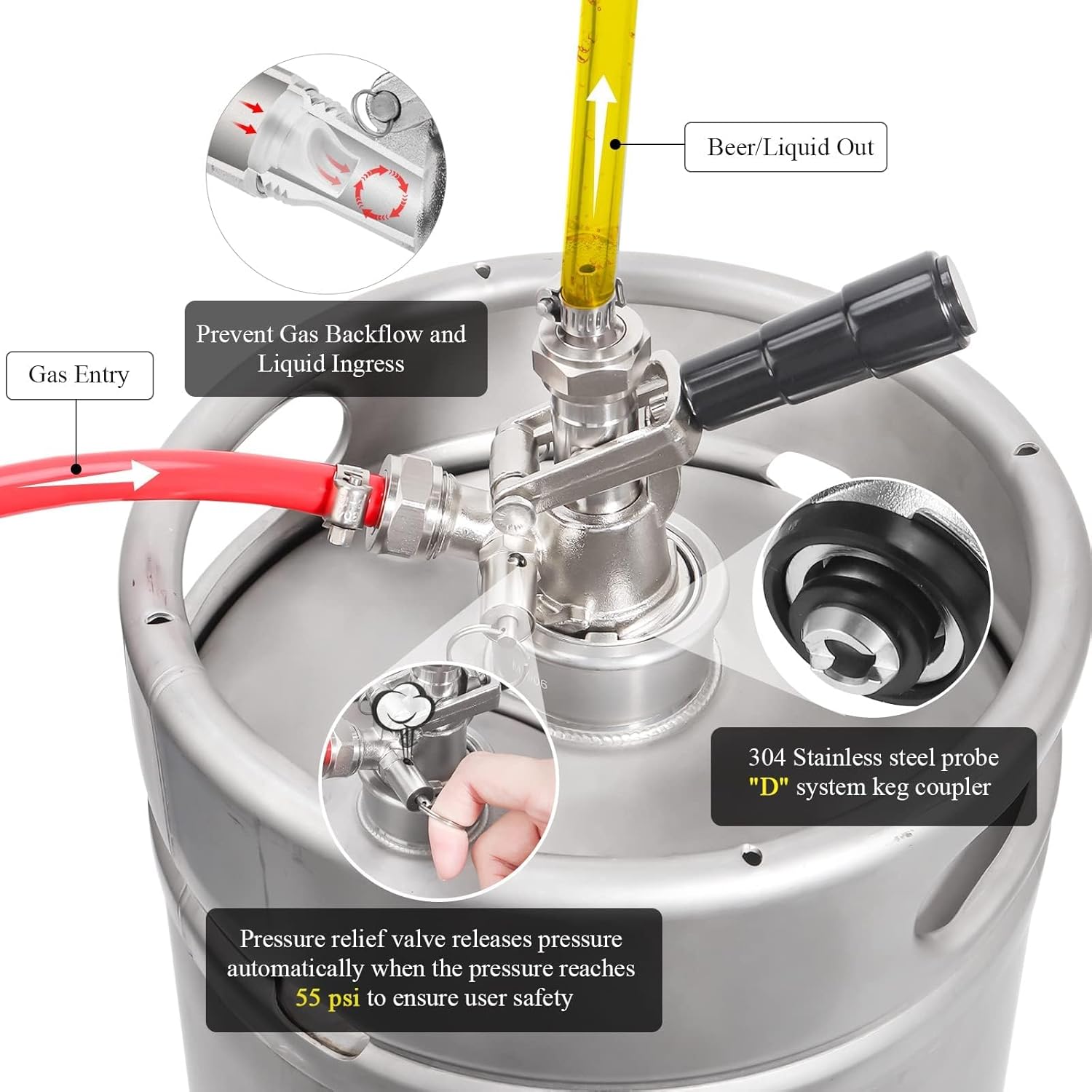 Beer/Liquid Out

Prevent Gas Backflow and Liquid Ingress

Gas Entry

304 Stainless steel probe "D" system keg coupler

Pressure relief valve releases pressure automatically when the pressure reaches 55 psi to ensure user safety