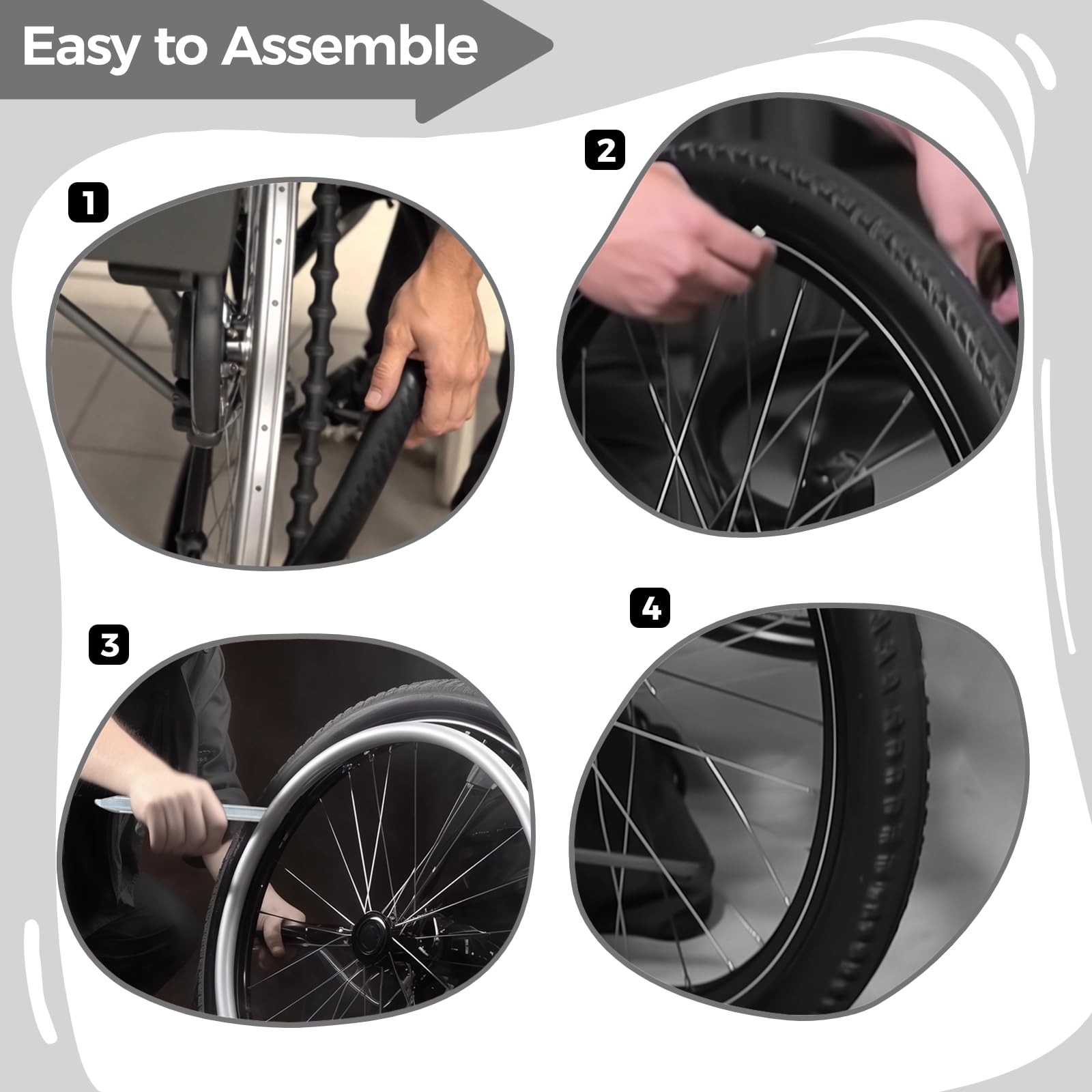 Easy to Assemble

1

2

3

4