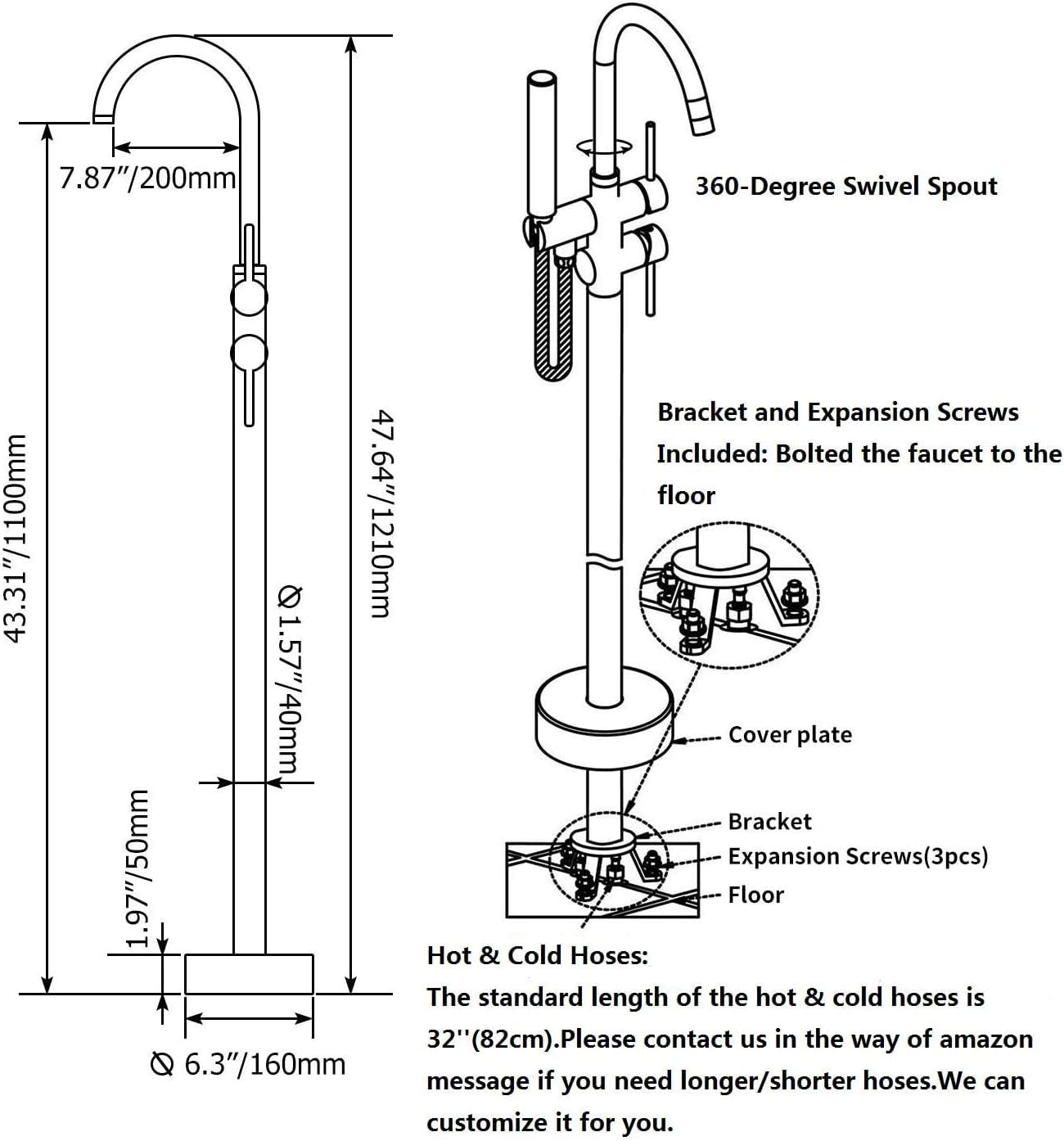 7.87″/200mm

43.31″/1100mm

47.64″/1210mm

Ø1.57″/40mm

1.97″/50mm

Ø 6.3″/160mm

360-Degree Swivel Spout

Bracket and Expansion Screws Included: Bolted the faucet to the floor

Cover plate

Bracket

Expansion Screws(3pcs)

Floor

Hot & Cold Hoses:
The standard length of the hot & cold hoses is 32''(82cm).Please contact us in the way of amazon message if you need longer/shorter hoses.We can customize it for you.