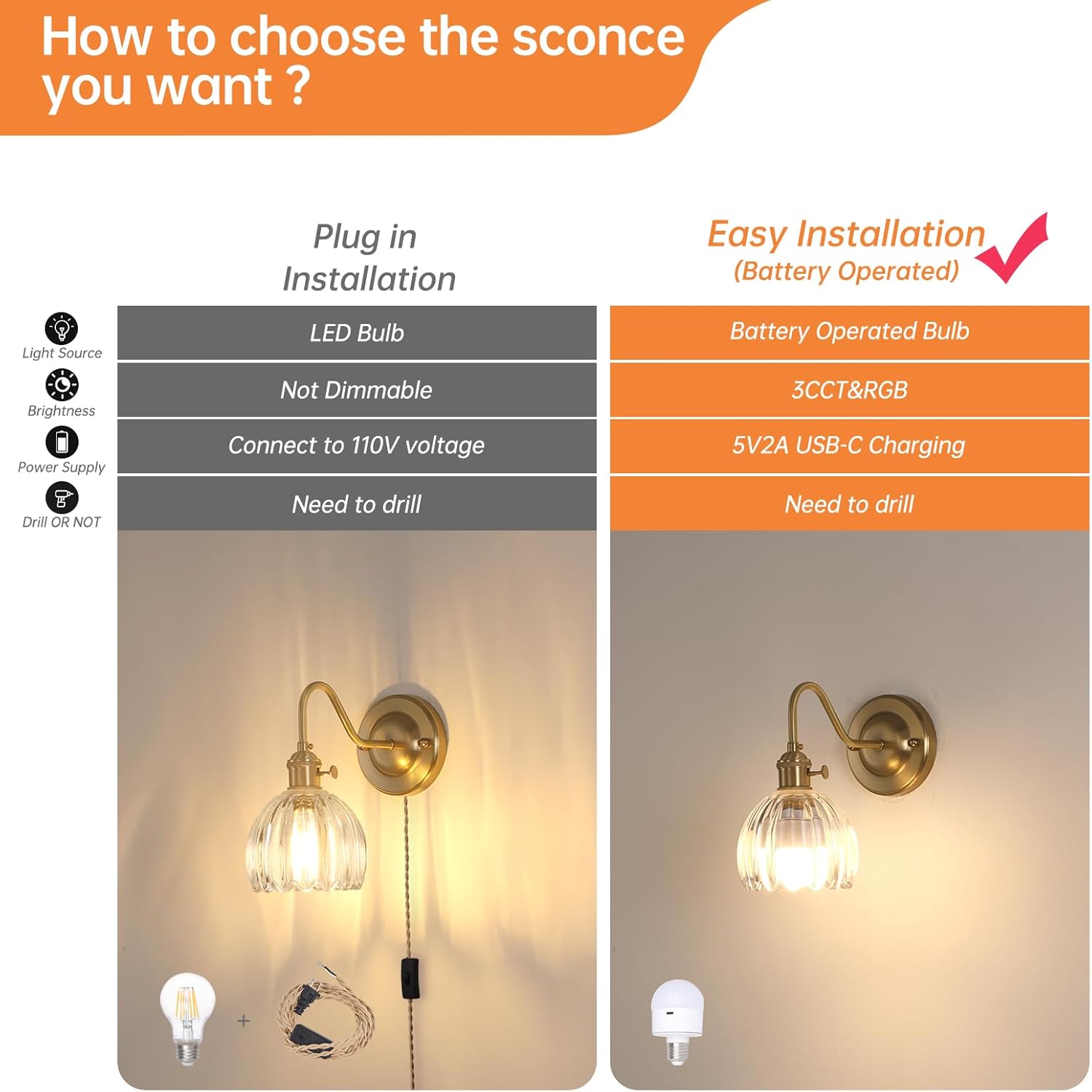 How to choose the sconce you want ?

| | Plug in Installation | Easy Installation (Battery Operated) |
|---|---|---|
| Light Source | LED Bulb | Battery Operated Bulb |
| Brightness | Not Dimmable | 3CCT&RGB |
| Power Supply | Connect to 110V voltage | 5V2A USB-C Charging |
| Drill OR NOT | Need to drill | Need to drill |

+