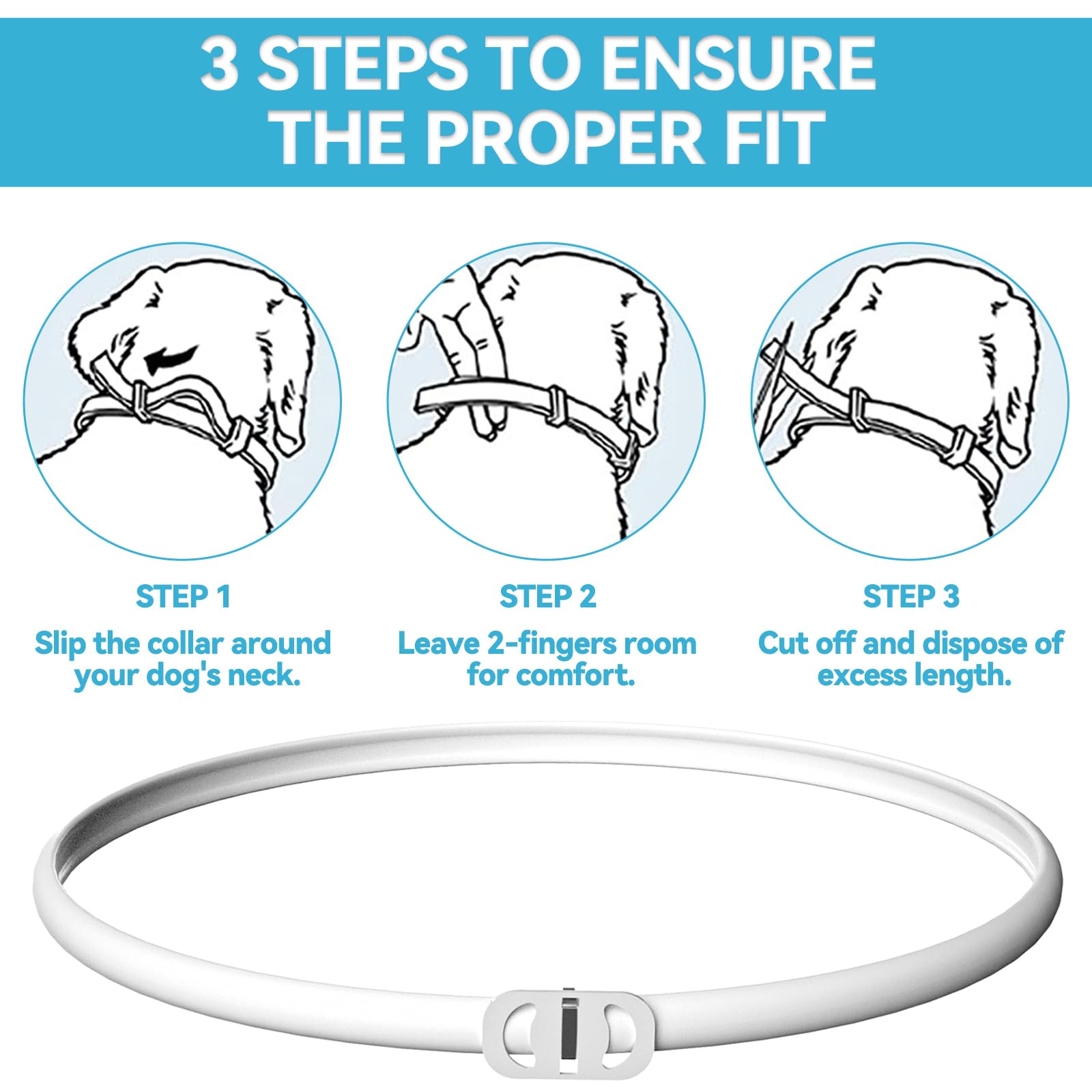 3 STEPS TO ENSURE THE PROPER FIT

STEP 1
Slip the collar around your dog's neck.

STEP 2
Leave 2-fingers room for comfort.

STEP 3
Cut off and dispose of excess length.