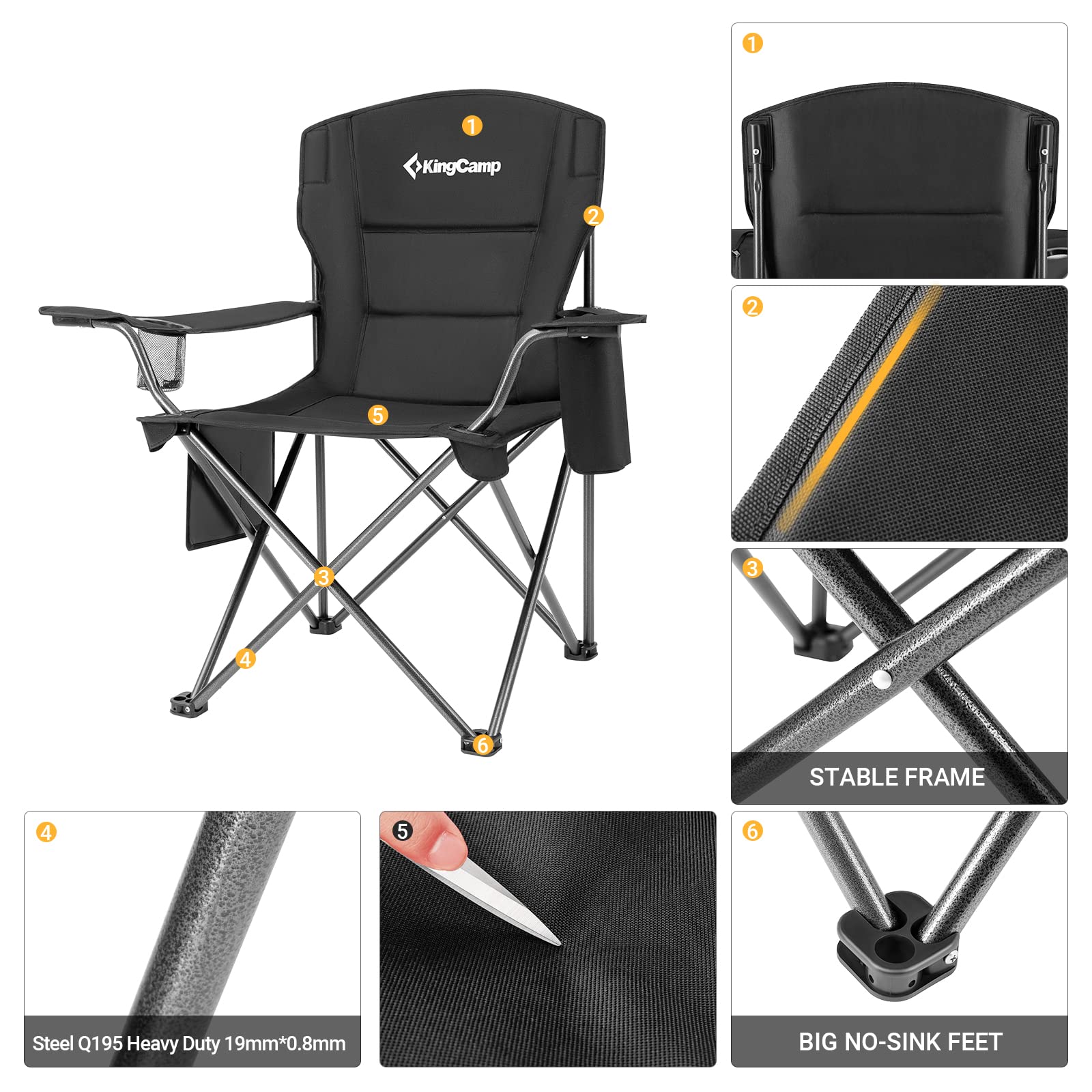 1
KingCamp
2
5
3
4
6

1

2

3
STABLE FRAME

4
Steel Q195 Heavy Duty 19mm*0.8mm

5

6
BIG NO-SINK FEET