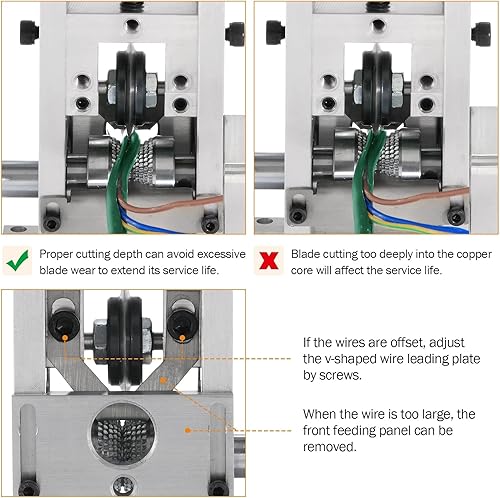 Proper cutting depth can avoid excessive blade wear to extend its service life.

Blade cutting too deeply into the copper core will affect the service life.

If the wires are offset, adjust the v-shaped wire leading plate by screws.

When the wire is too large, the front feeding panel can be removed.