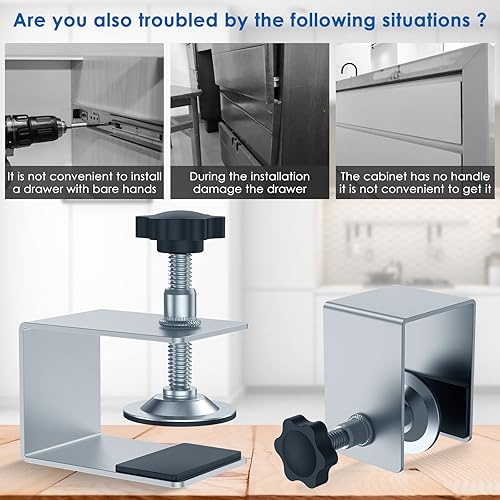 Are you also troubled by the following situations ?

It is not convenient to install a drawer with bare hands

During the installation damage the drawer

The cabinet has no handle it is not convenient to get it