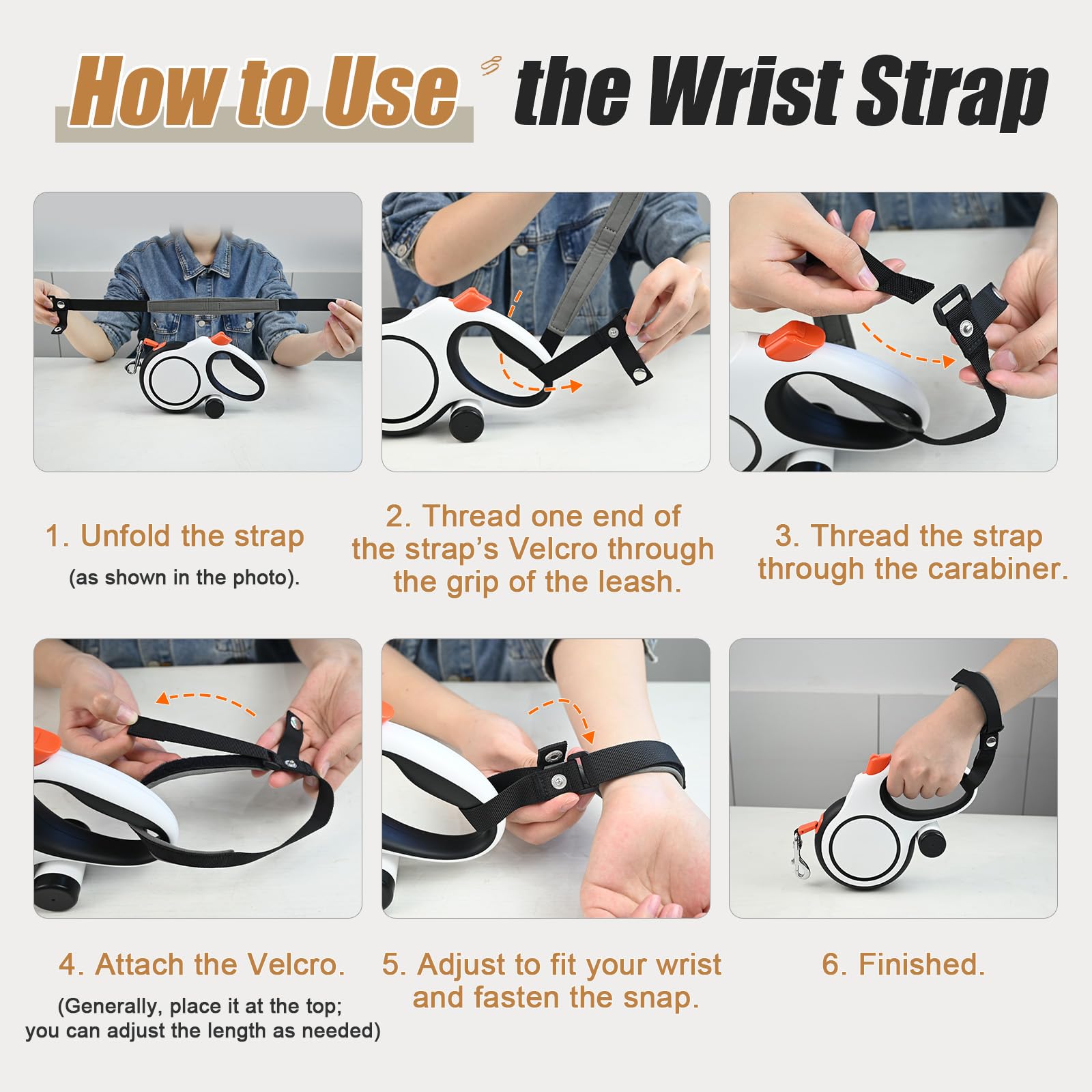 How to Use the Wrist Strap

1. Unfold the strap
(as shown in the photo).

2. Thread one end of the strap's Velcro through the grip of the leash.

3. Thread the strap through the carabiner.

4. Attach the Velcro.
(Generally, place it at the top; you can adjust the length as needed)

5. Adjust to fit your wrist and fasten the snap.

6. Finished.