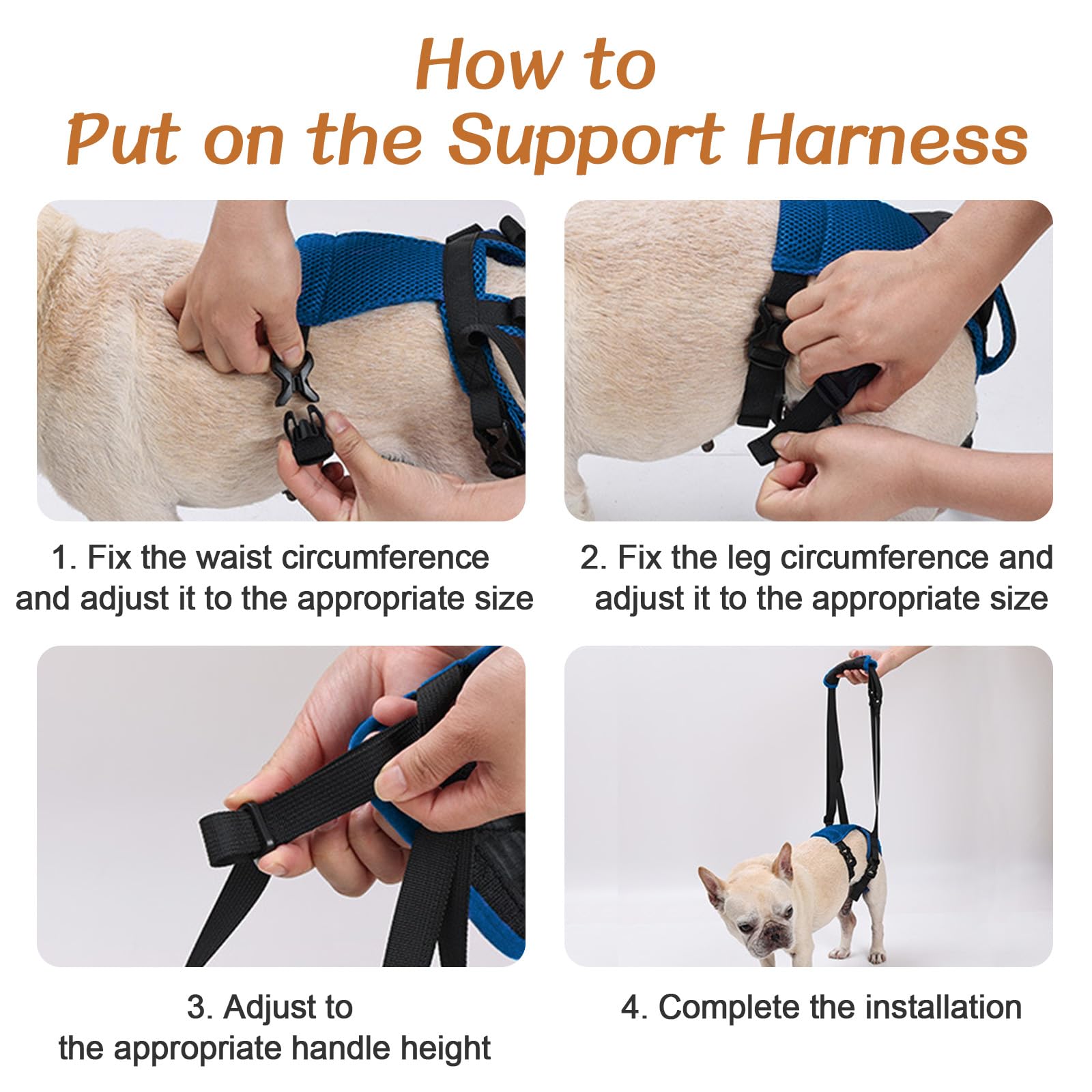 How to
Put on the Support Harness

1. Fix the waist circumference and adjust it to the appropriate size

2. Fix the leg circumference and adjust it to the appropriate size

3. Adjust to the appropriate handle height

4. Complete the installation