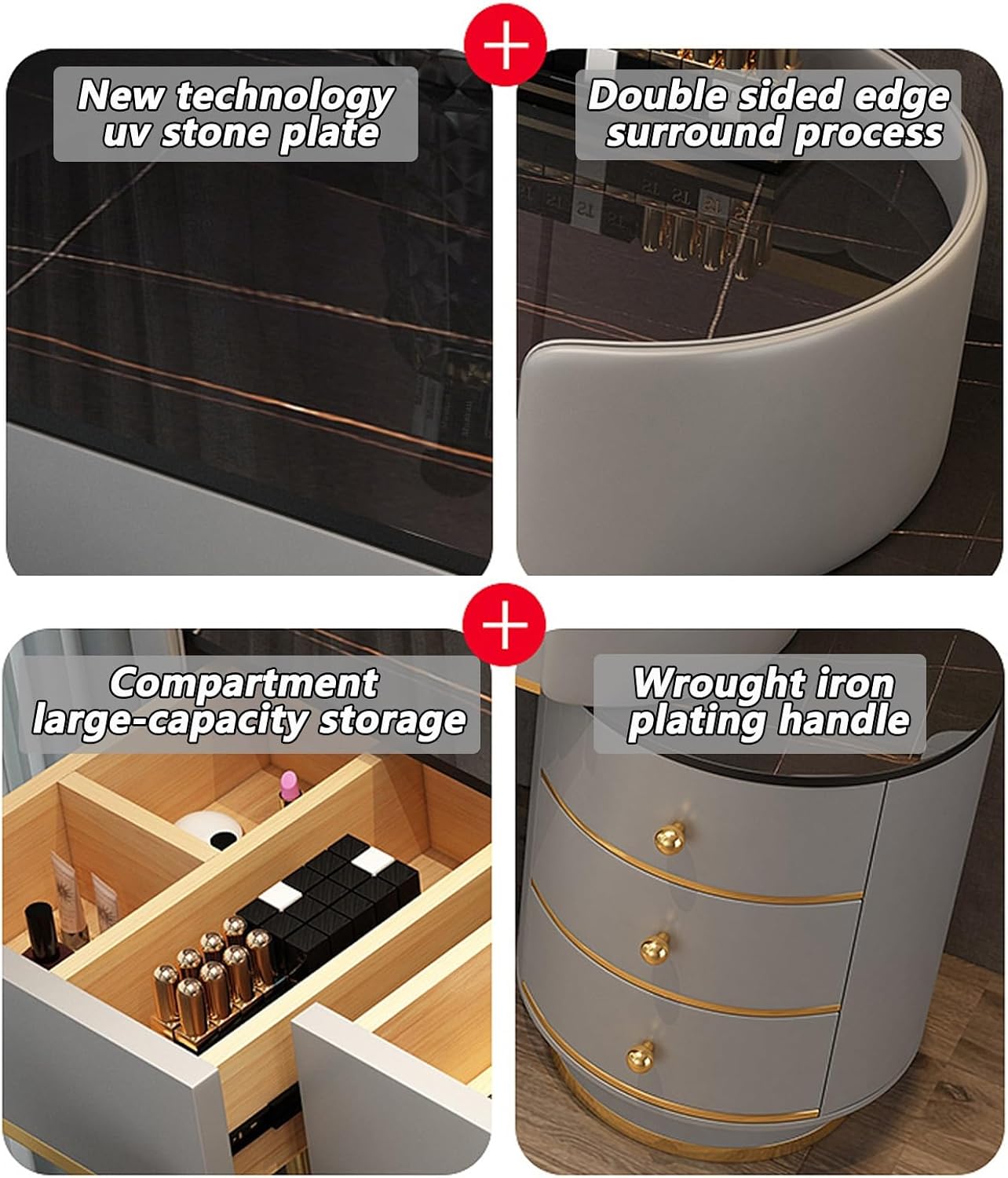 New technology uv stone plate

Double sided edge surround process

Compartment large-capacity storage

Wrought iron plating handle