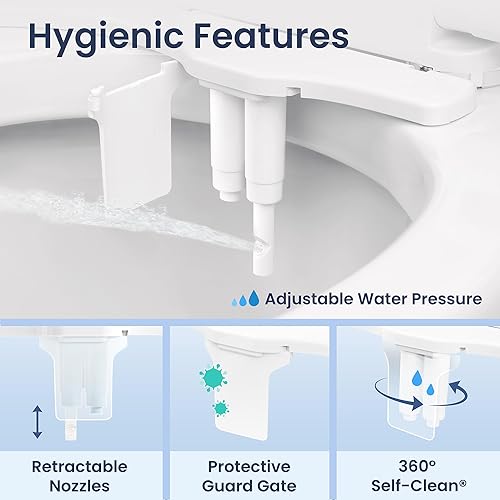 Hygienic Features

Adjustable Water Pressure

Retractable Nozzles

Protective Guard Gate

360° Self-Clean®