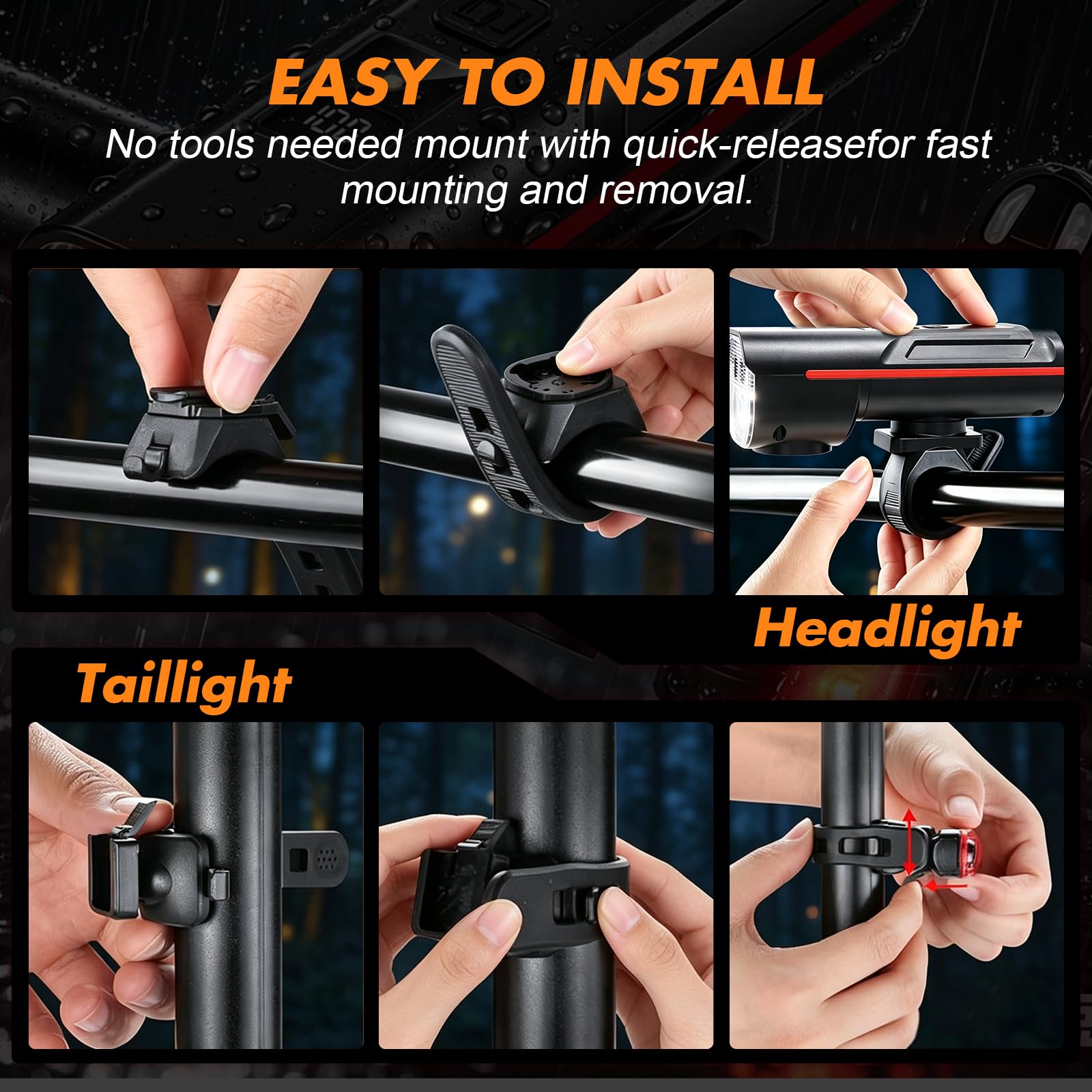 EASY TO INSTALL
No tools needed mount with quick-releasefor fast mounting and removal.

Headlight

Taillight