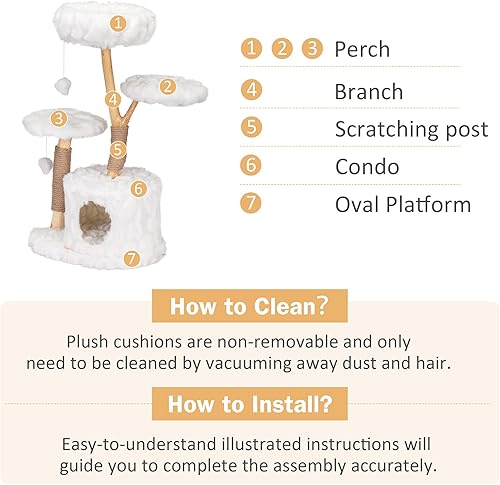 1
2
4
3
5
6
7

1 2 3 Perch

4 Branch

5 Scratching post

6 Condo

7 Oval Platform

How to Clean?

Plush cushions are non-removable and only need to be cleaned by vacuuming away dust and hair.

How to Install?

Easy-to-understand illustrated instructions will guide you to complete the assembly accurately.