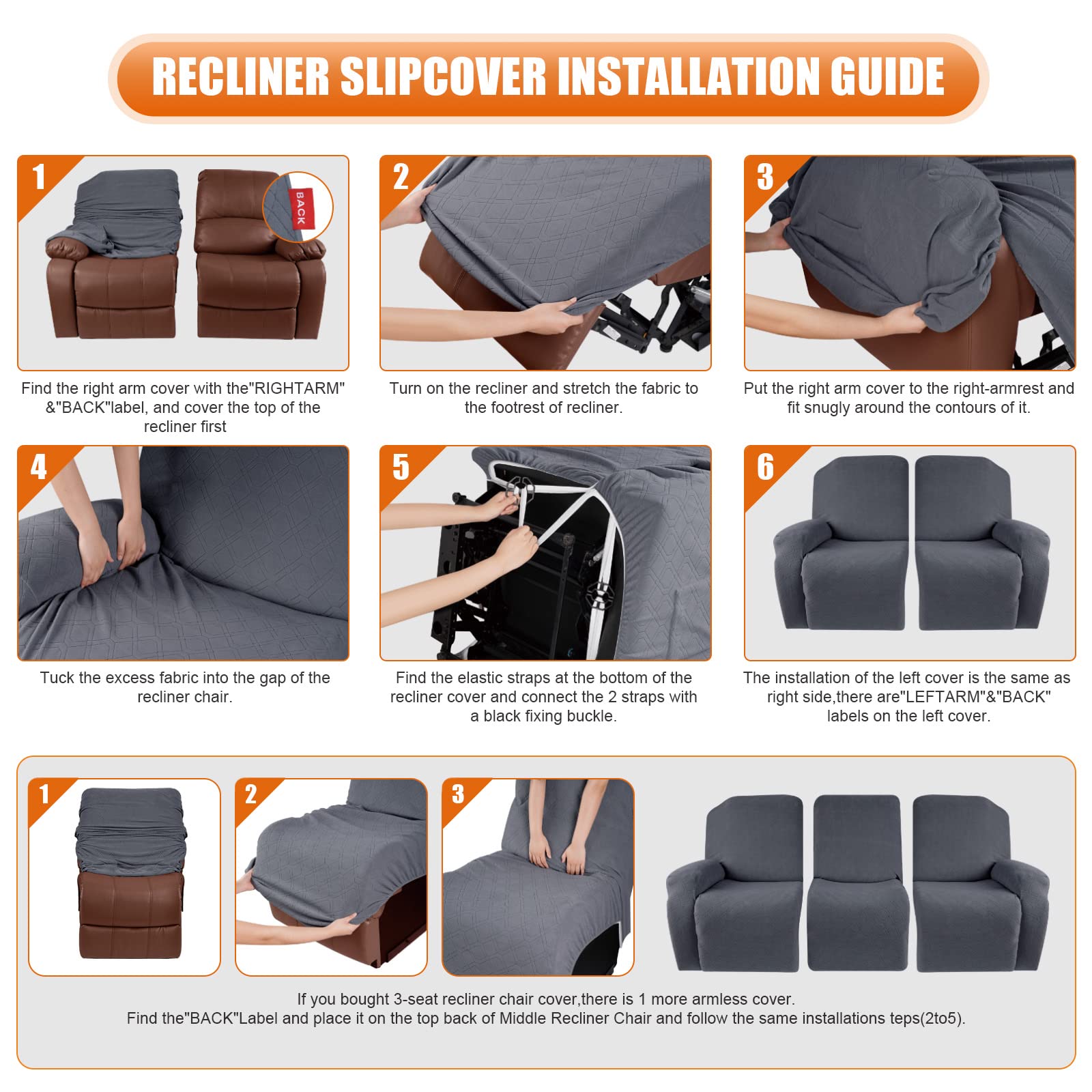 RECLINER SLIPCOVER INSTALLATION GUIDE

1

BACK

Find the right arm cover with the"RIGHTARM" &"BACK"label, and cover the top of the recliner first

2

Turn on the recliner and stretch the fabric to the footrest of recliner.

3

Put the right arm cover to the right-armrest and fit snugly around the contours of it.

4

Tuck the excess fabric into the gap of the recliner chair.

5

Find the elastic straps at the bottom of the recliner cover and connect the 2 straps with a black fixing buckle.

6

The installation of the left cover is the same as right side,there are"LEFTARM"&"BACK" labels on the left cover.

1

2

3

If you bought 3-seat recliner chair cover,there is 1 more armless cover.
Find the"BACK"Label and place it on the top back of Middle Recliner Chair and follow the same installations teps(2to5).