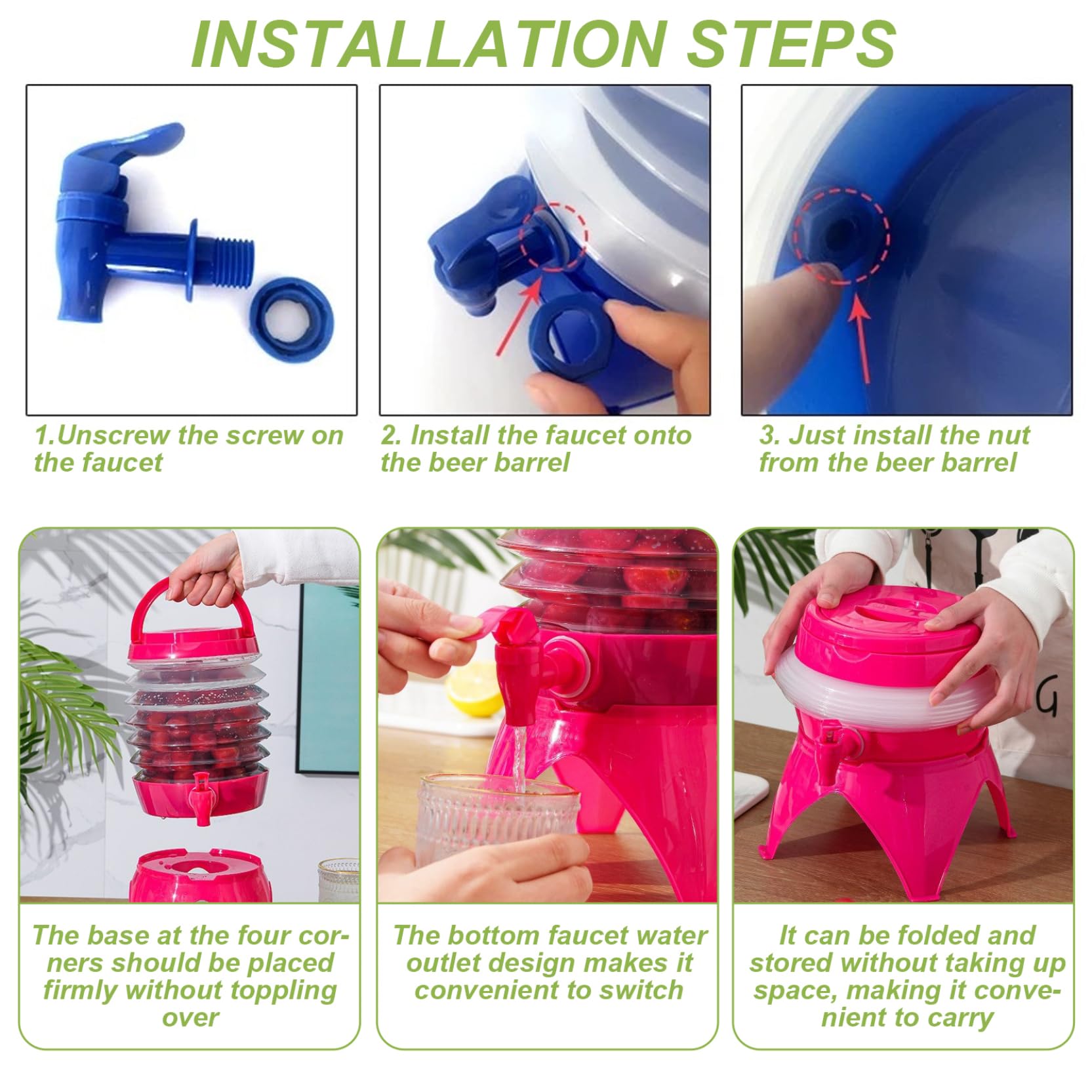 INSTALLATION STEPS

1.Unscrew the screw on the faucet

2. Install the faucet onto the beer barrel

3. Just install the nut from the beer barrel

The base at the four corners should be placed firmly without toppling over

The bottom faucet water outlet design makes it convenient to switch

It can be folded and stored without taking up space, making it convenient to carry