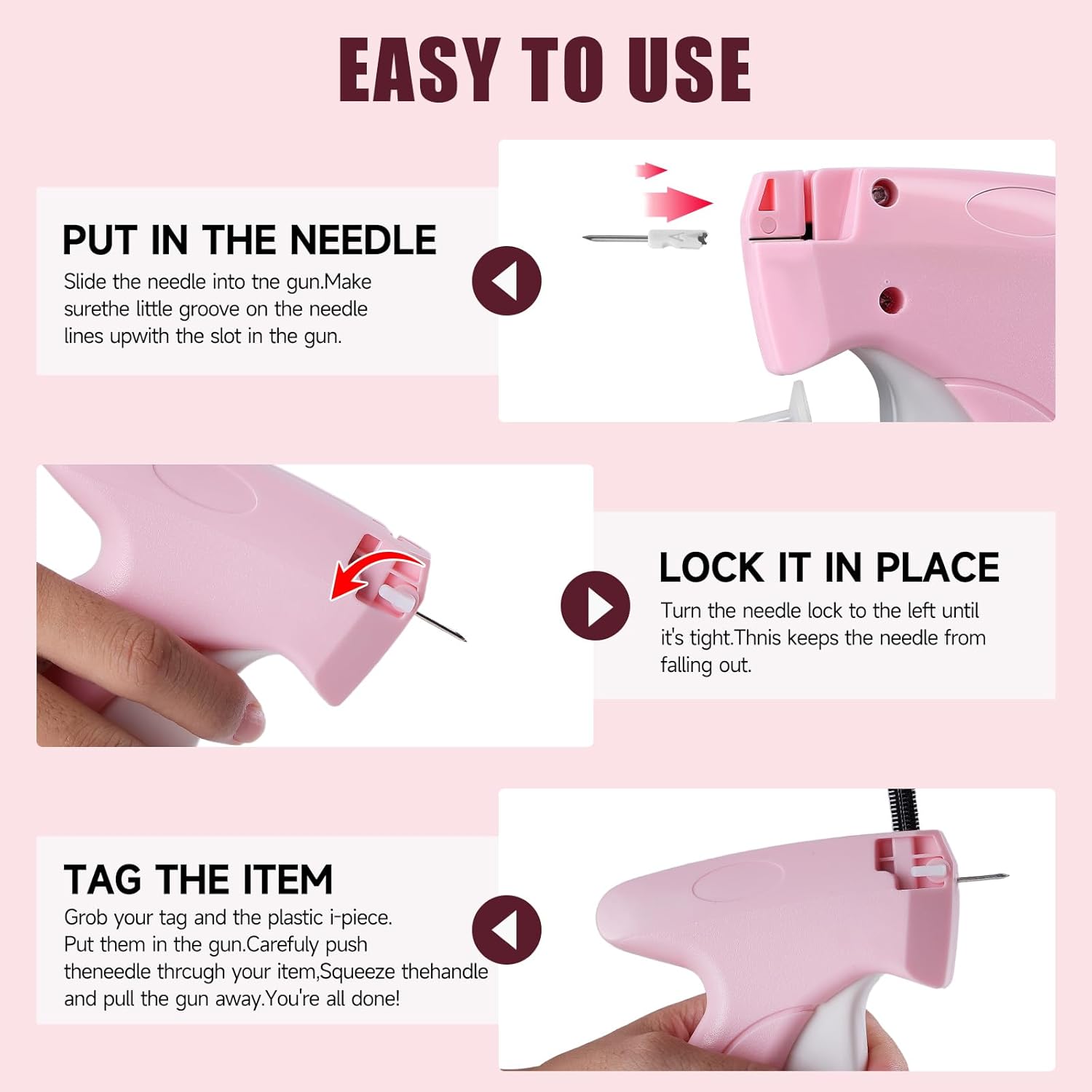 EASY TO USE

PUT IN THE NEEDLE
Slide the needle into tne gun.Make surethe little groove on the needle lines upwith the slot in the gun.

LOCK IT IN PLACE
Turn the needle lock to the left until it's tight.Thnis keeps the needle from falling out.

TAG THE ITEM
Grob your tag and the plastic i-piece. Put them in the gun.Carefuly push theneedle thrcugh your item,Squeeze thehandle and pull the gun away.You're all done!