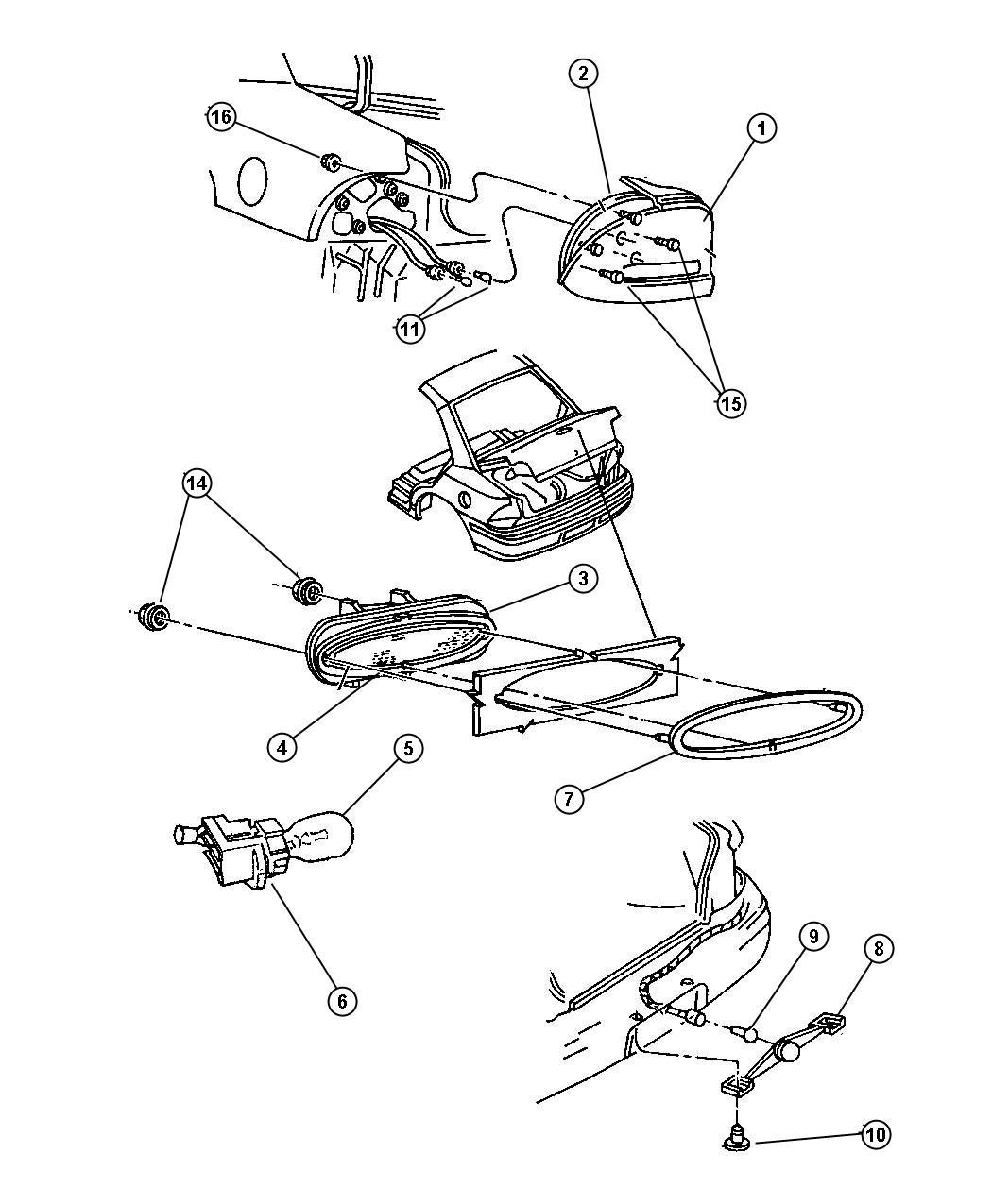 16
2
1
11
15
14
3
4
5
7
6
9
8
10