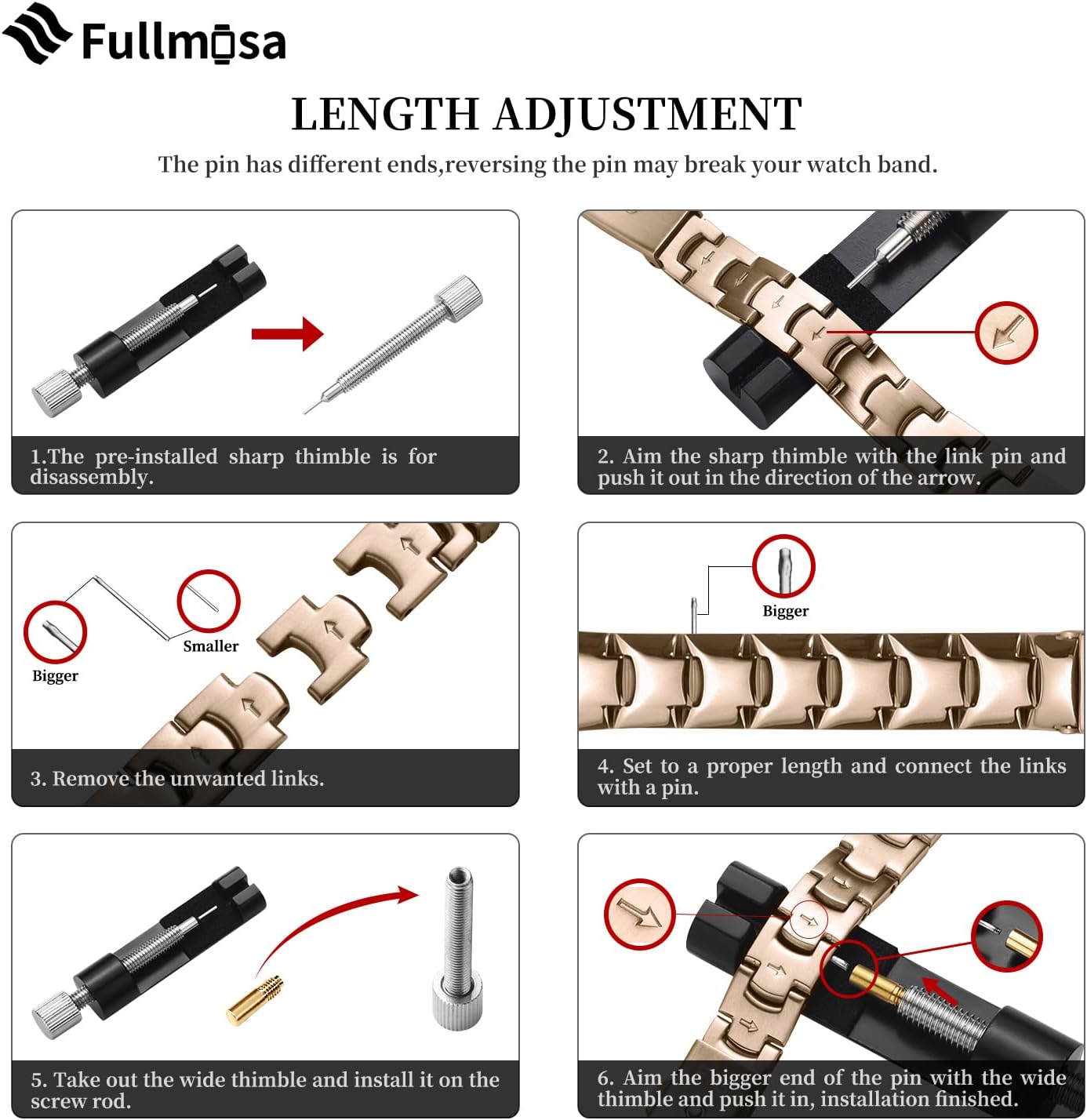 Fullmosa

LENGTH ADJUSTMENT

The pin has different ends,reversing the pin may break your watch band.

1.The pre-installed sharp thimble is for disassembly.

2. Aim the sharp thimble with the link pin and push it out in the direction of the arrow.

Bigger

Smaller

3. Remove the unwanted links.

Bigger

4. Set to a proper length and connect the links with a pin.

5. Take out the wide thimble and install it on the screw rod.

6. Aim the bigger end of the pin with the wide thimble and push it in, installation finished.