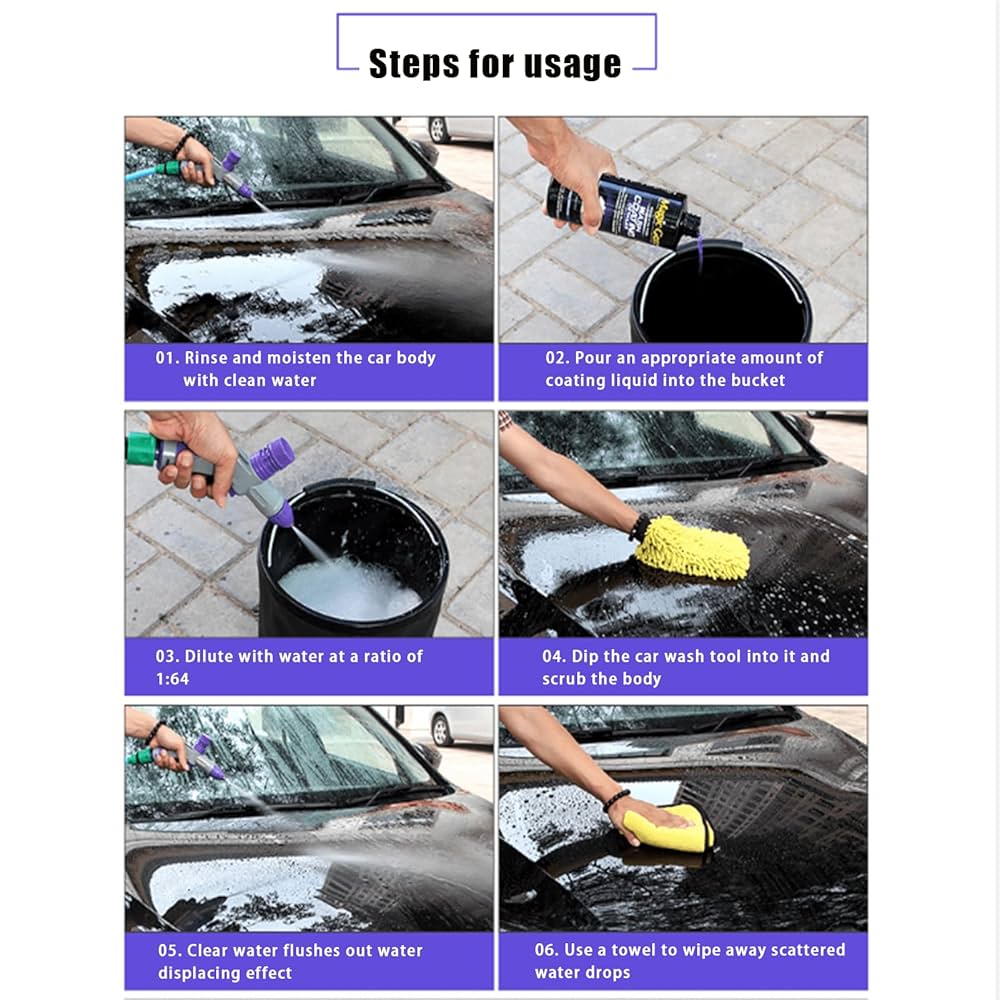 Steps for usage

01. Rinse and moisten the car body with clean water

02. Pour an appropriate amount of coating liquid into the bucket

03. Dilute with water at a ratio of 1:64

04. Dip the car wash tool into it and scrub the body

05. Clear water flushes out water displacing effect

06. Use a towel to wipe away scattered water drops