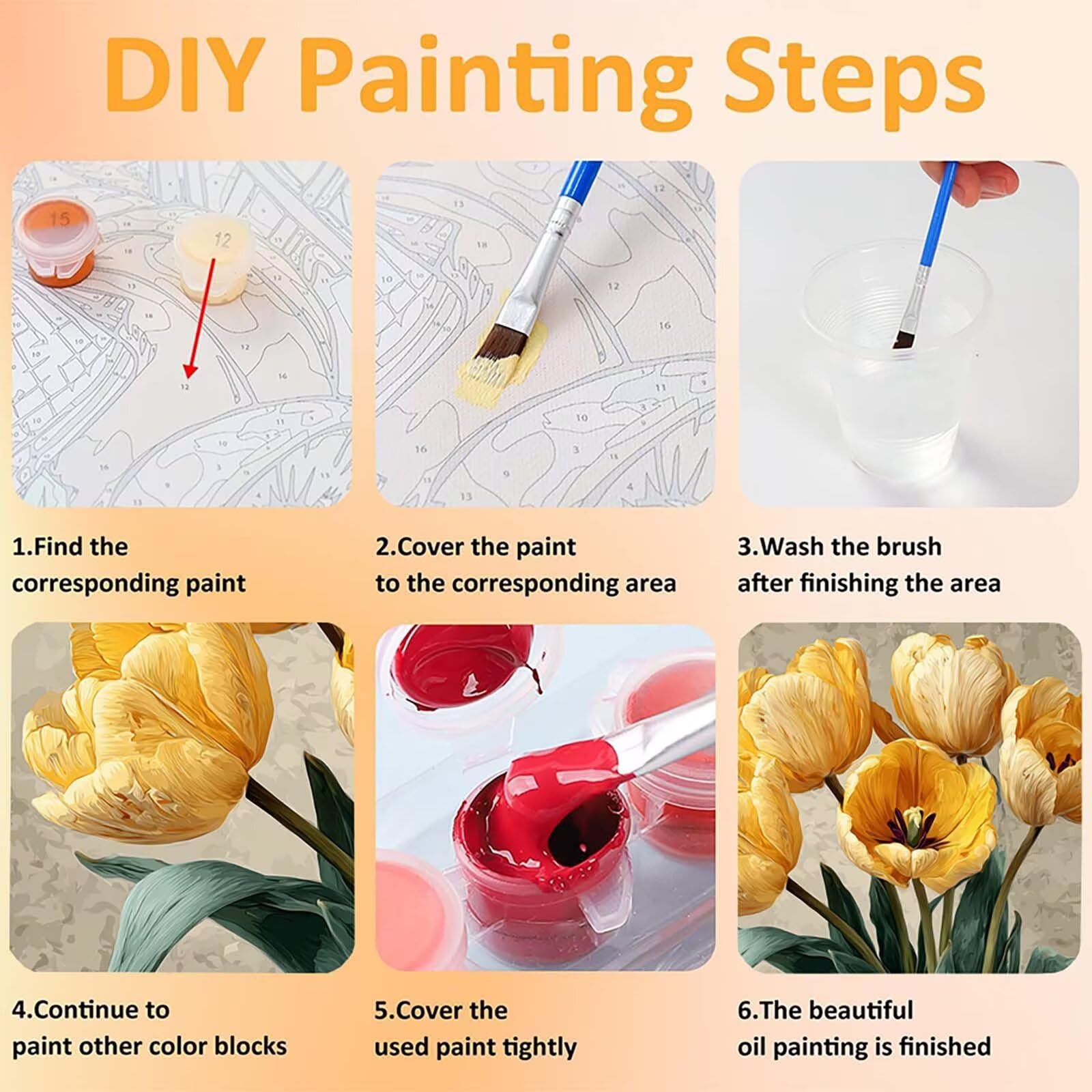 DIY Painting Steps

15

12

12

1.Find the corresponding paint

2.Cover the paint to the corresponding area

3.Wash the brush after finishing the area

4.Continue to paint other color blocks

5.Cover the used paint tightly

6.The beautiful oil painting is finished