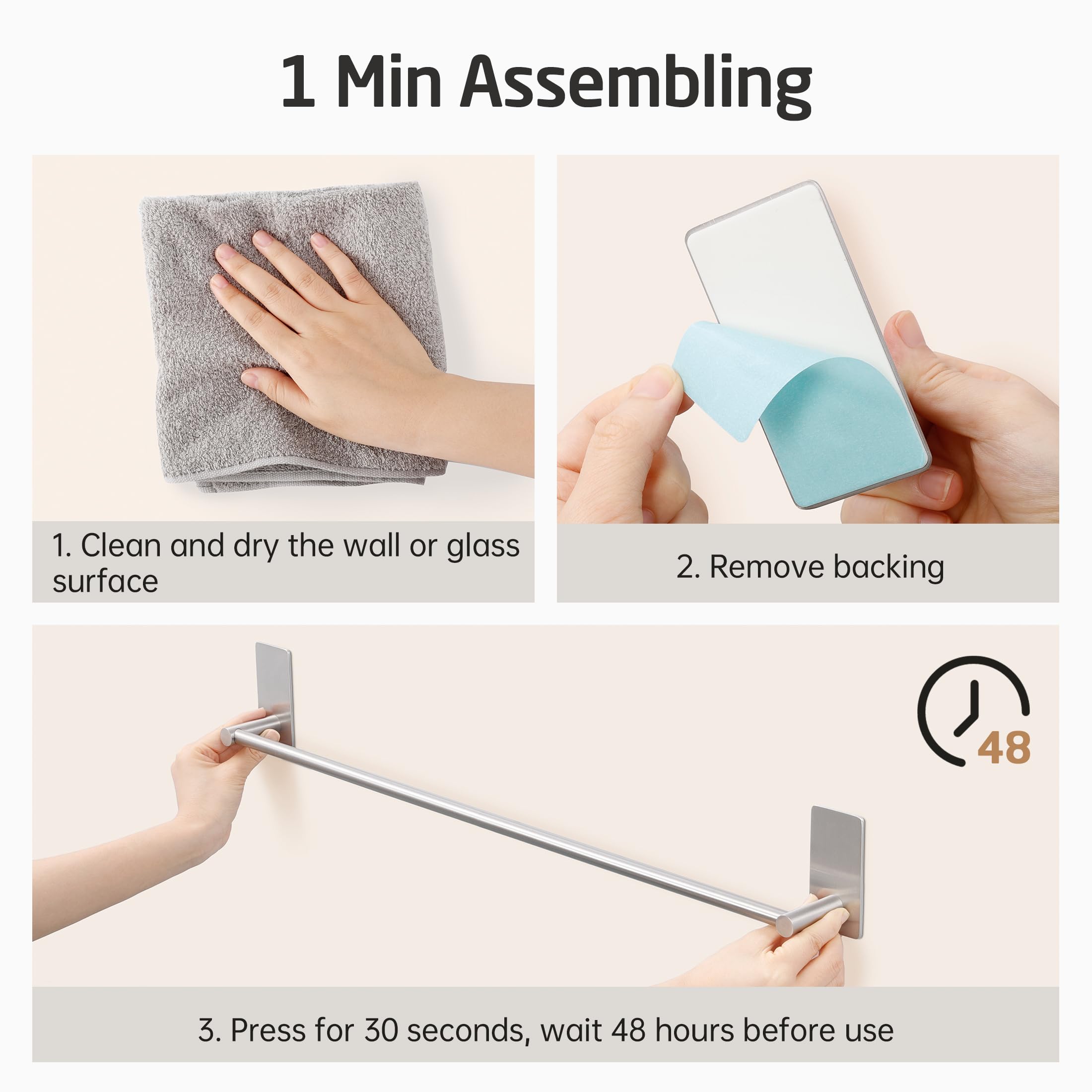 1 Min Assembling

1. Clean and dry the wall or glass surface

2. Remove backing

48

3. Press for 30 seconds, wait 48 hours before use