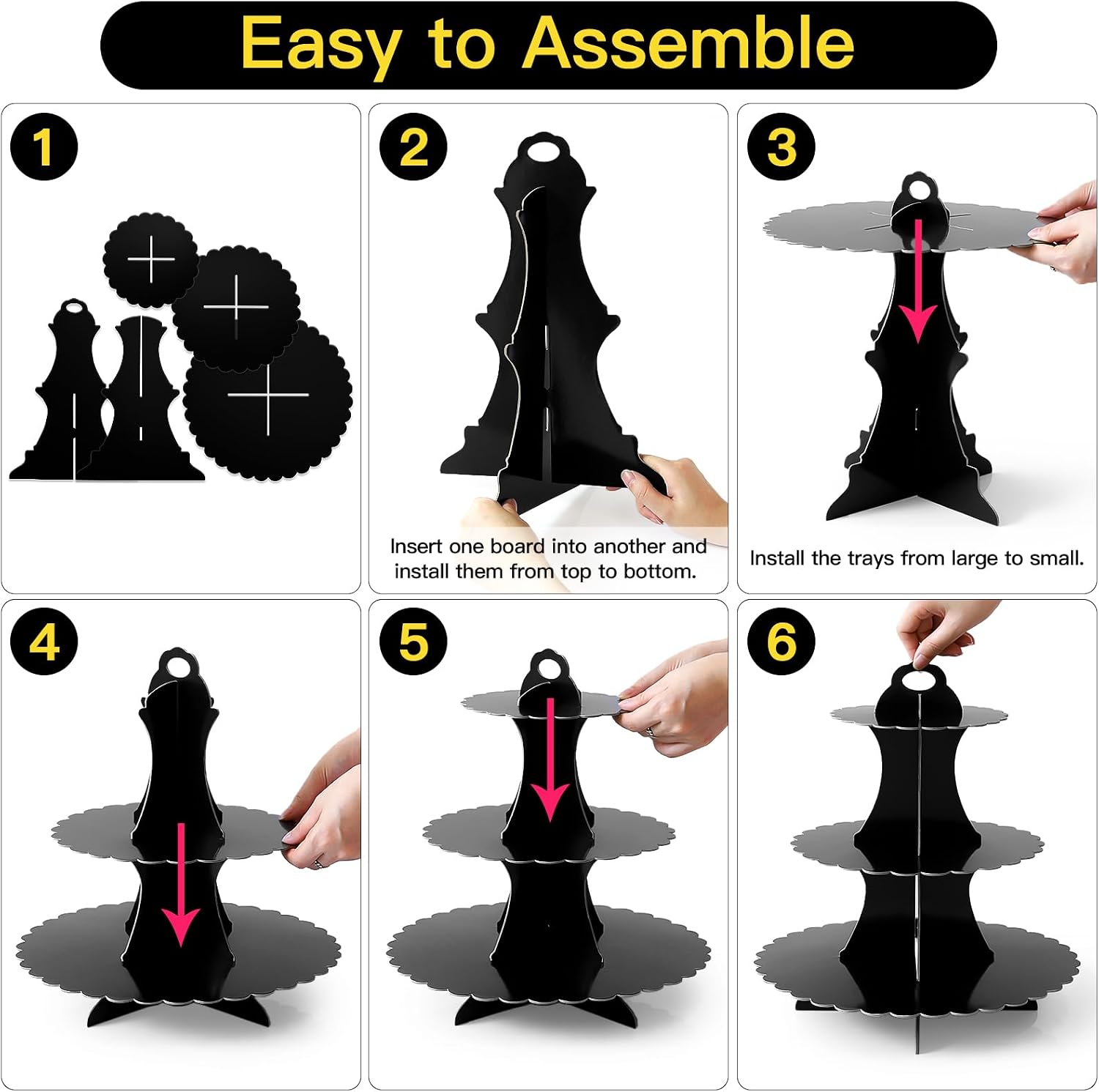 Easy to Assemble

1

2

Insert one board into another and install them from top to bottom.

3

Install the trays from large to small.

4

5

6