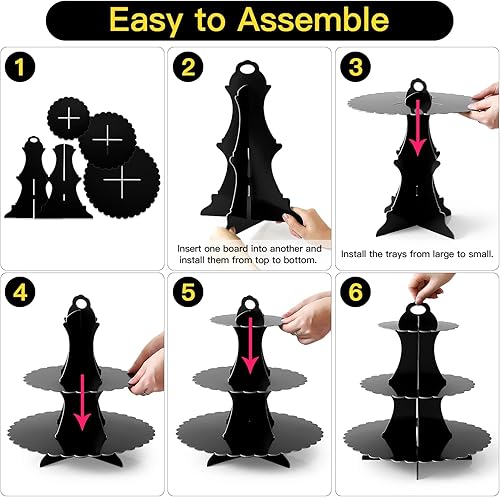 Easy to Assemble

1

2

Insert one board into another and install them from top to bottom.

3

Install the trays from large to small.

4

5

6