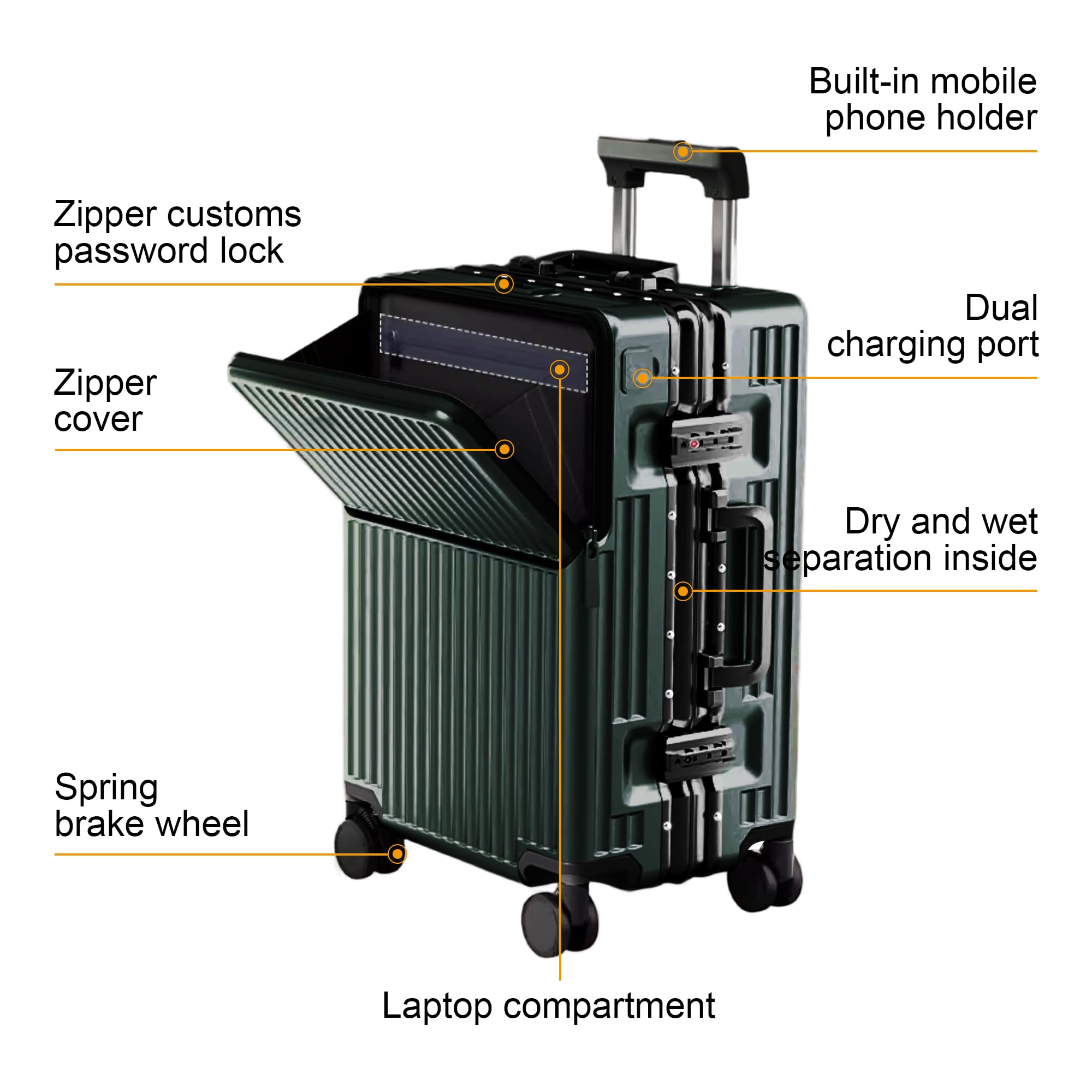 Built-in mobile phone holder

Zipper customs password lock

Dual charging port

Zipper cover

Dry and wet separation inside

Spring brake wheel

Laptop compartment