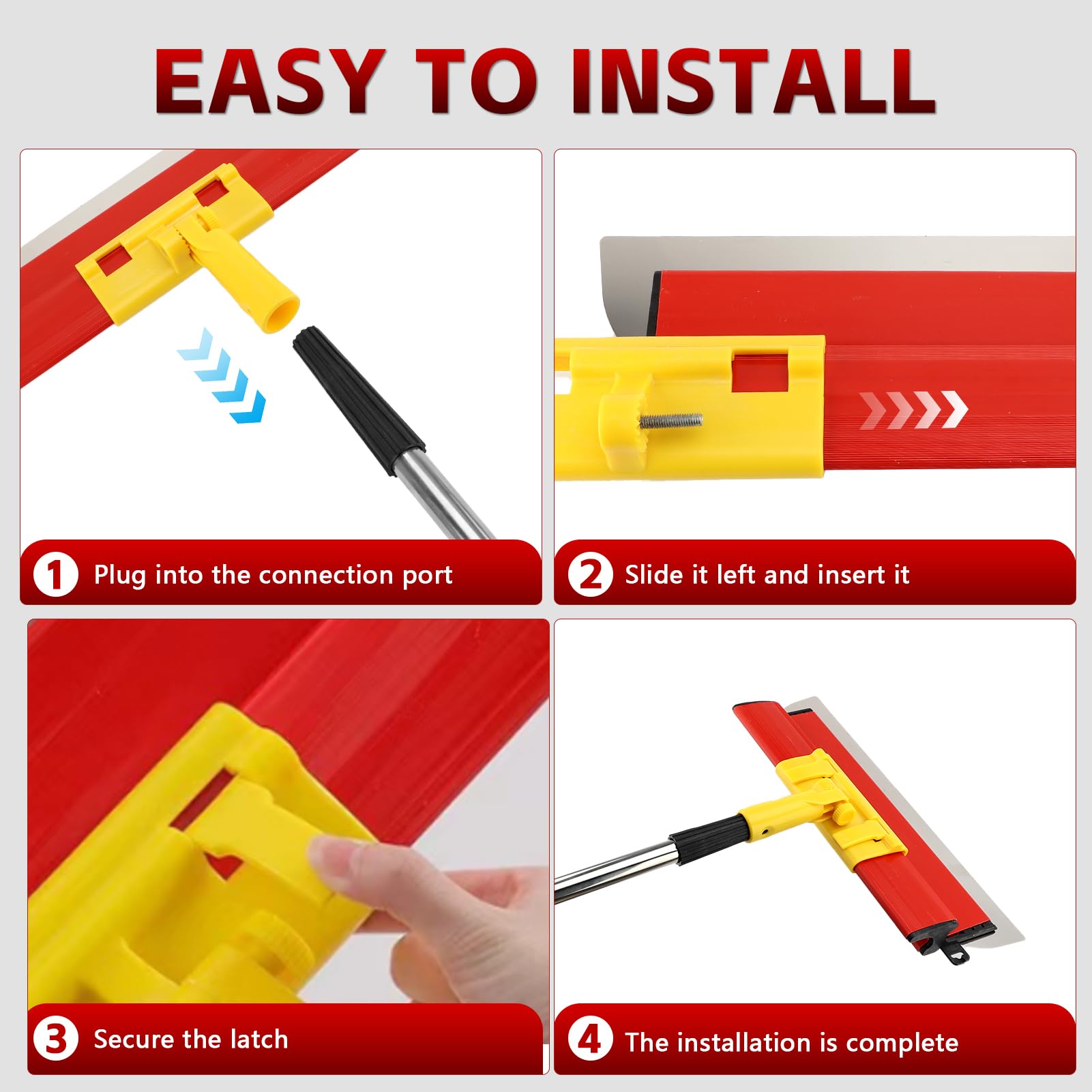 EASY TO INSTALL

1 Plug into the connection port

2 Slide it left and insert it

3 Secure the latch

4 The installation is complete