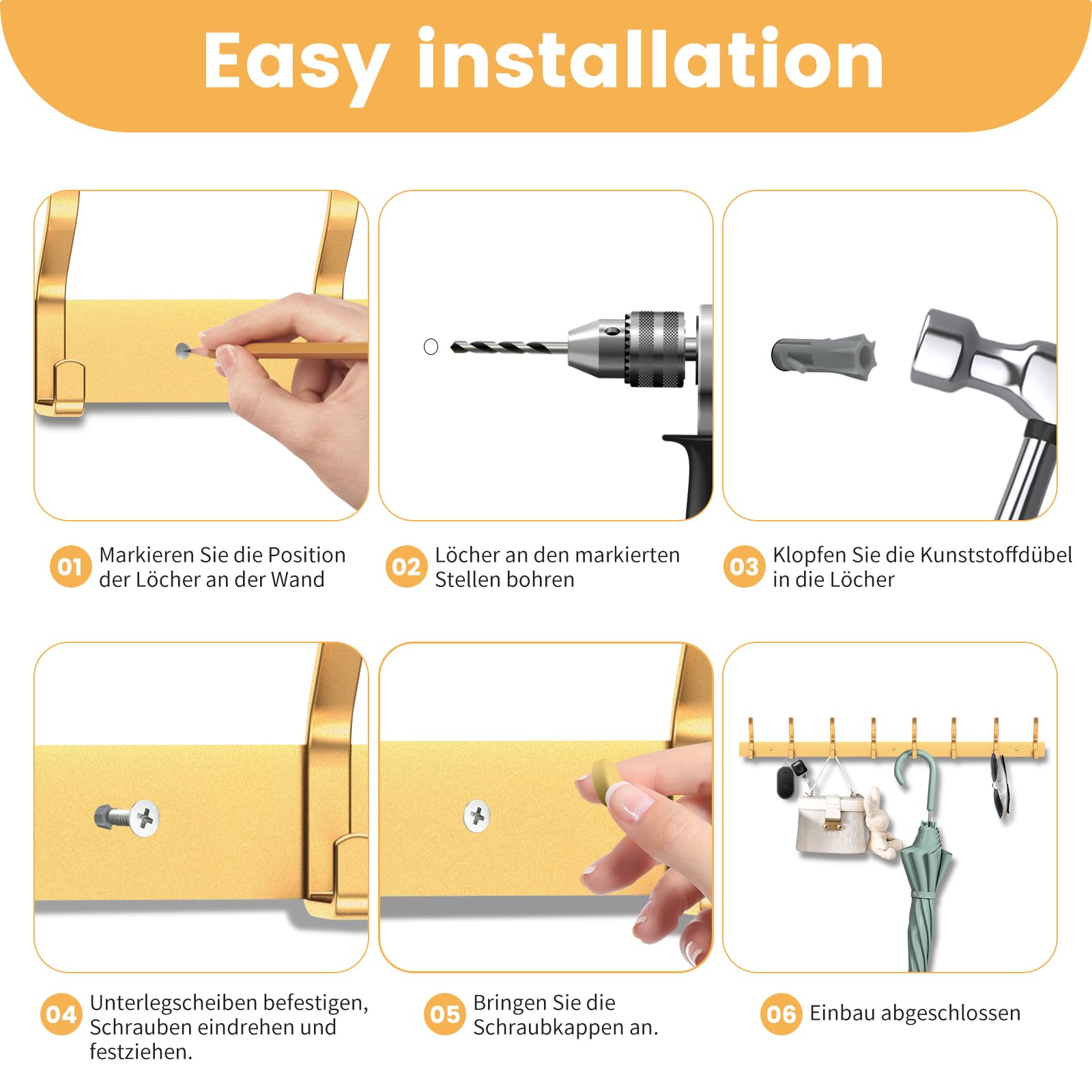 Easy installation

01 Markieren Sie die Position der Löcher an der Wand

02 Löcher an den markierten Stellen bohren

03 Klopfen Sie die Kunststoffdübel in die Löcher

04 Unterlegscheiben befestigen, Schrauben eindrehen und festziehen.

05 Bringen Sie die Schraubkappen an.

06 Einbau abgeschlossen