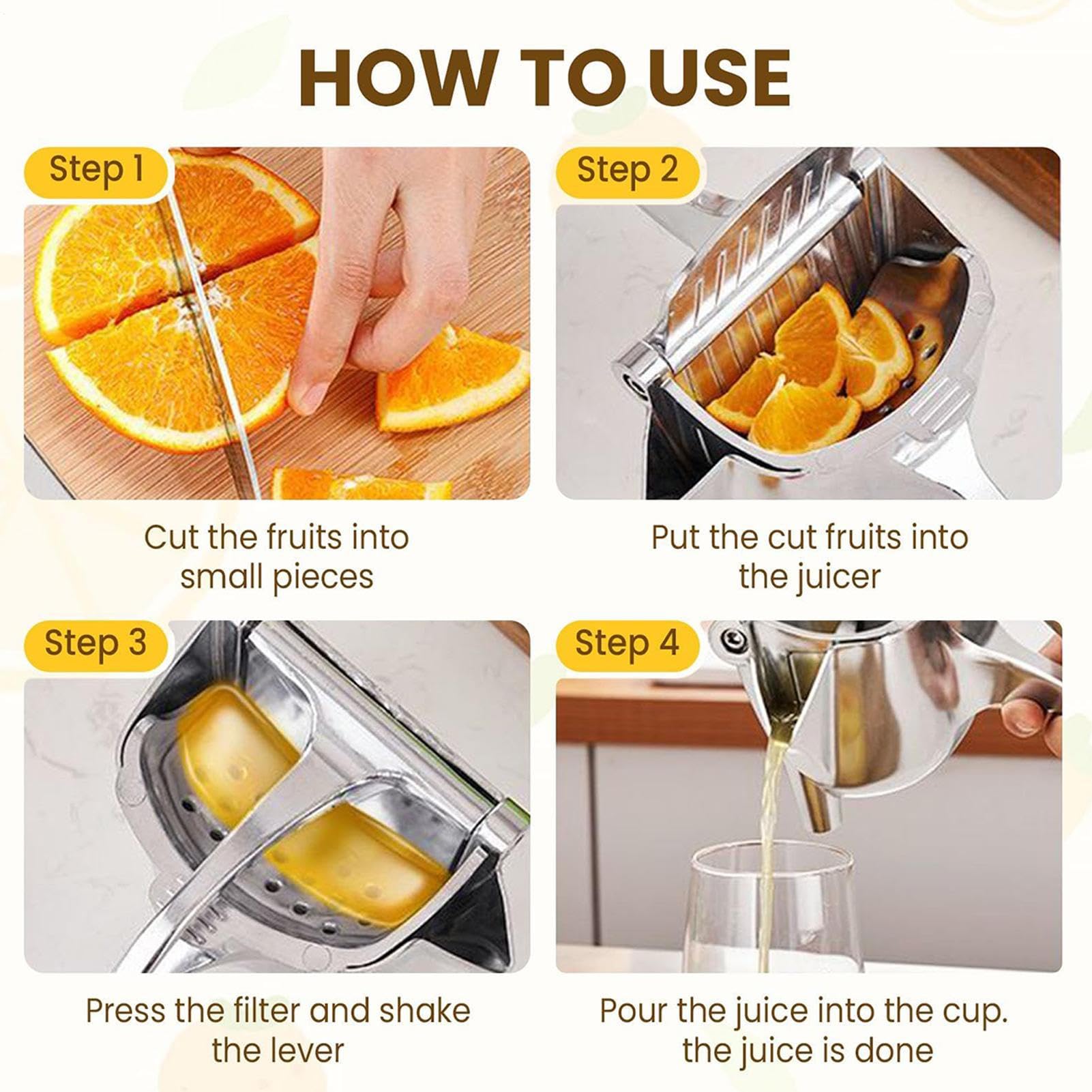 HOW TO USE

Step 1

Cut the fruits into small pieces

Step 2

Put the cut fruits into the juicer

Step 3

Press the filter and shake the lever

Step 4

Pour the juice into the cup. the juice is done