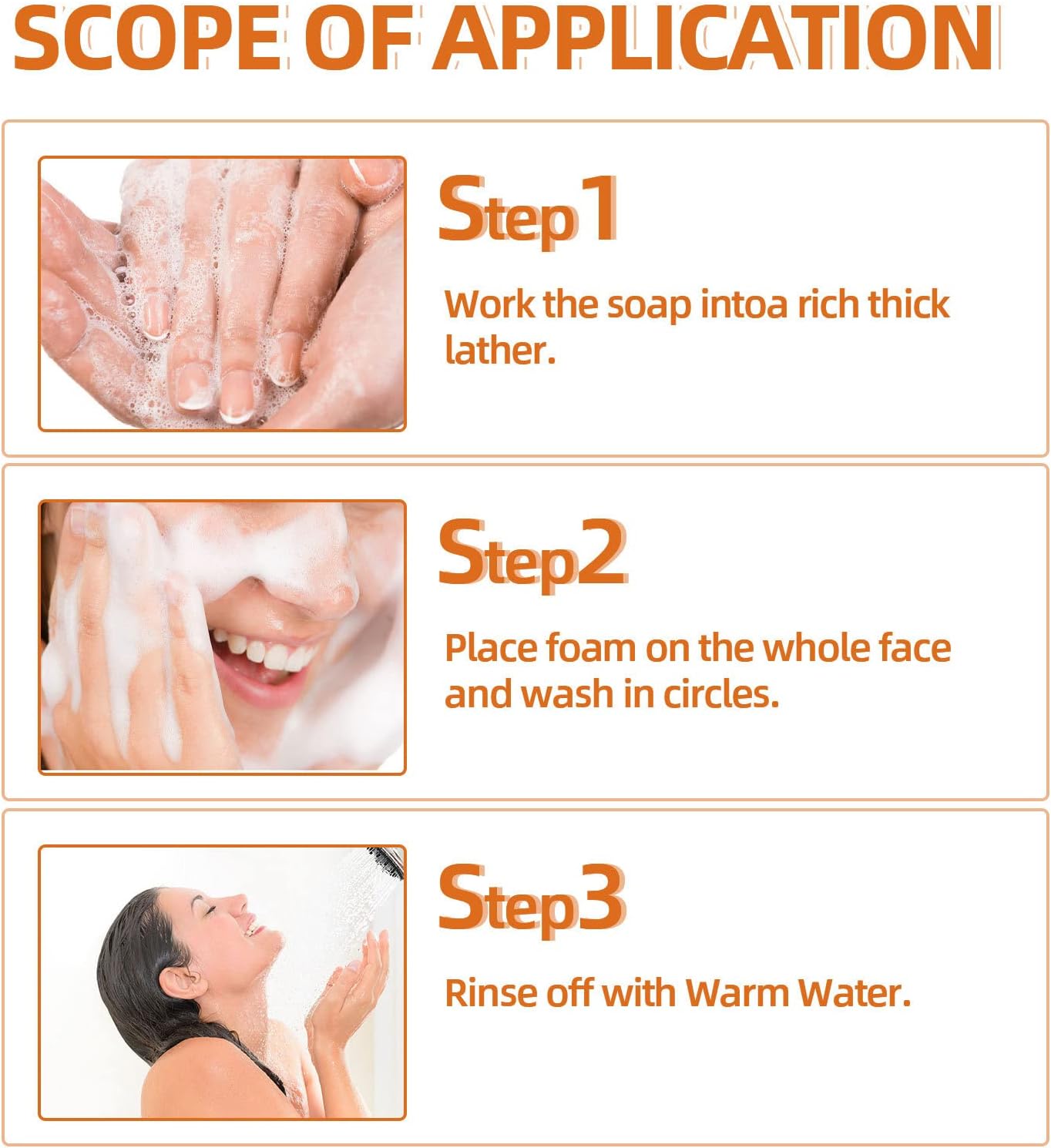 SCOPE OF APPLICATION

Step1

Work the soap intoa rich thick lather.

Step2

Place foam on the whole face and wash in circles.

Step3

Rinse off with Warm Water.