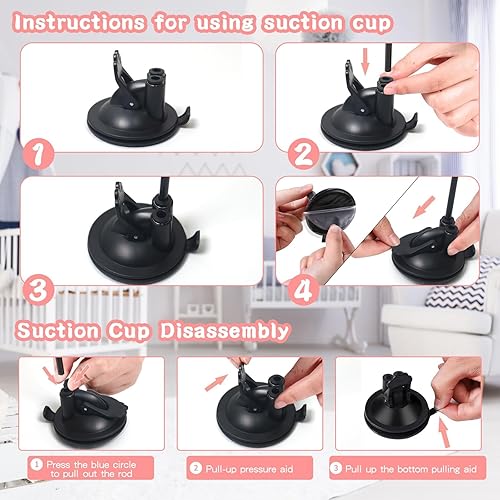 Instructions for using suction cup

1

2

3

4

Suction Cup Disassembly

1 Press the blue circle to pull out the rod

2 Pull-up pressure aid

3 Pull up the bottom pulling aid