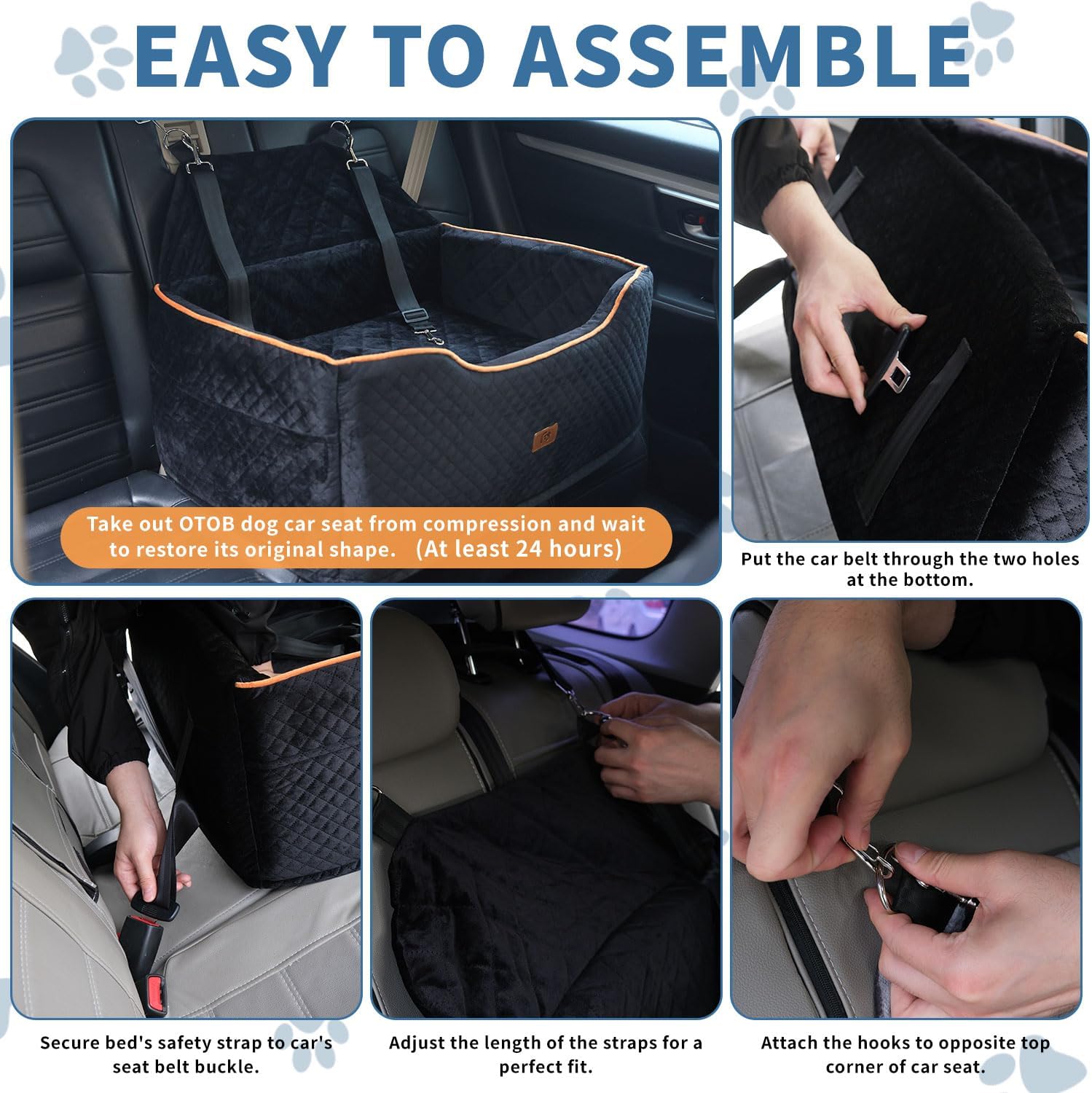 EASY TO ASSEMBLE

Take out OTOB dog car seat from compression and wait to restore its original shape. (At least 24 hours)

Put the car belt through the two holes at the bottom.

Secure bed's safety strap to car's seat belt buckle.

Adjust the length of the straps for a perfect fit.

Attach the hooks to opposite top corner of car seat.