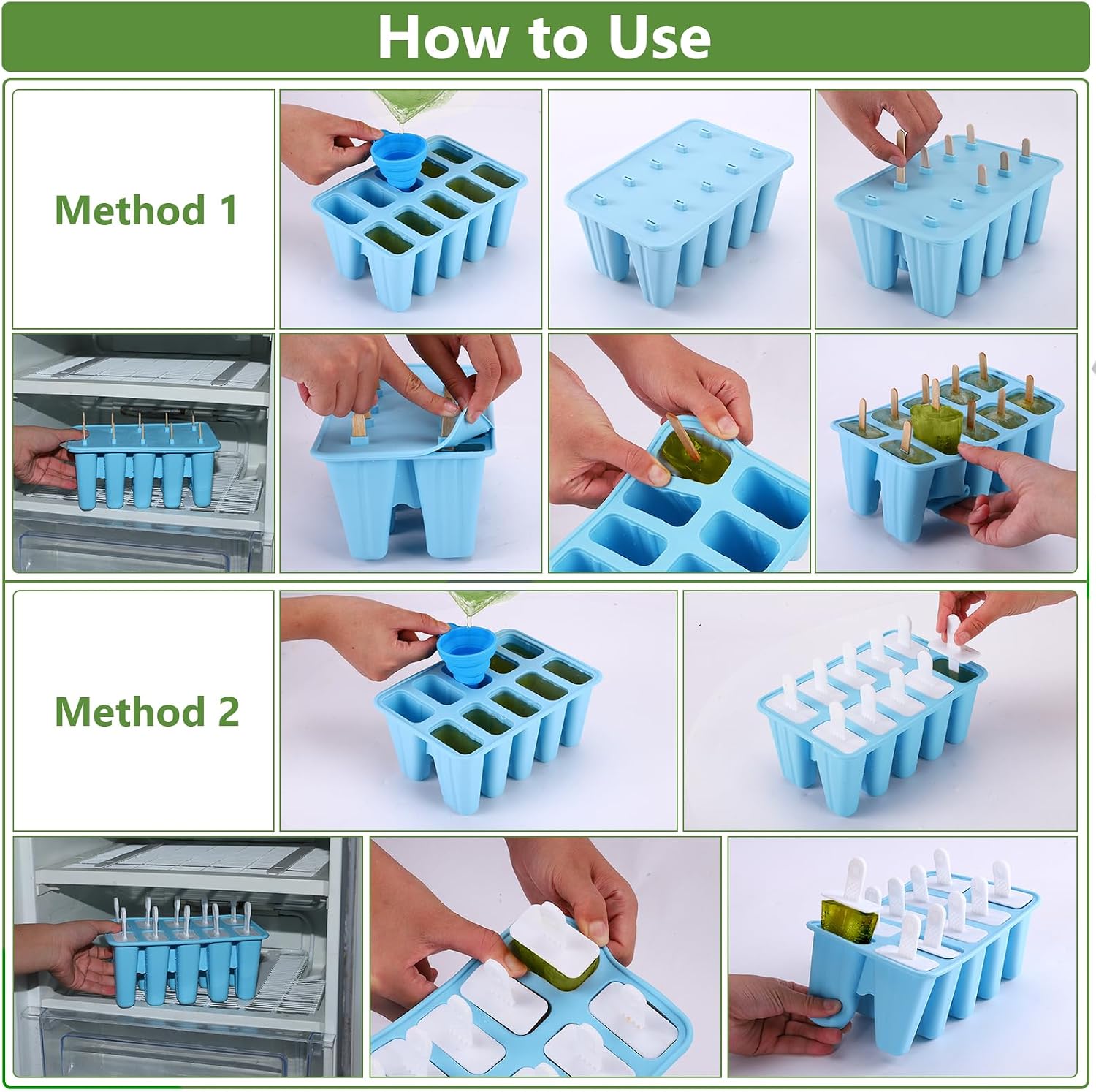 How to Use

Method 1

Method 2