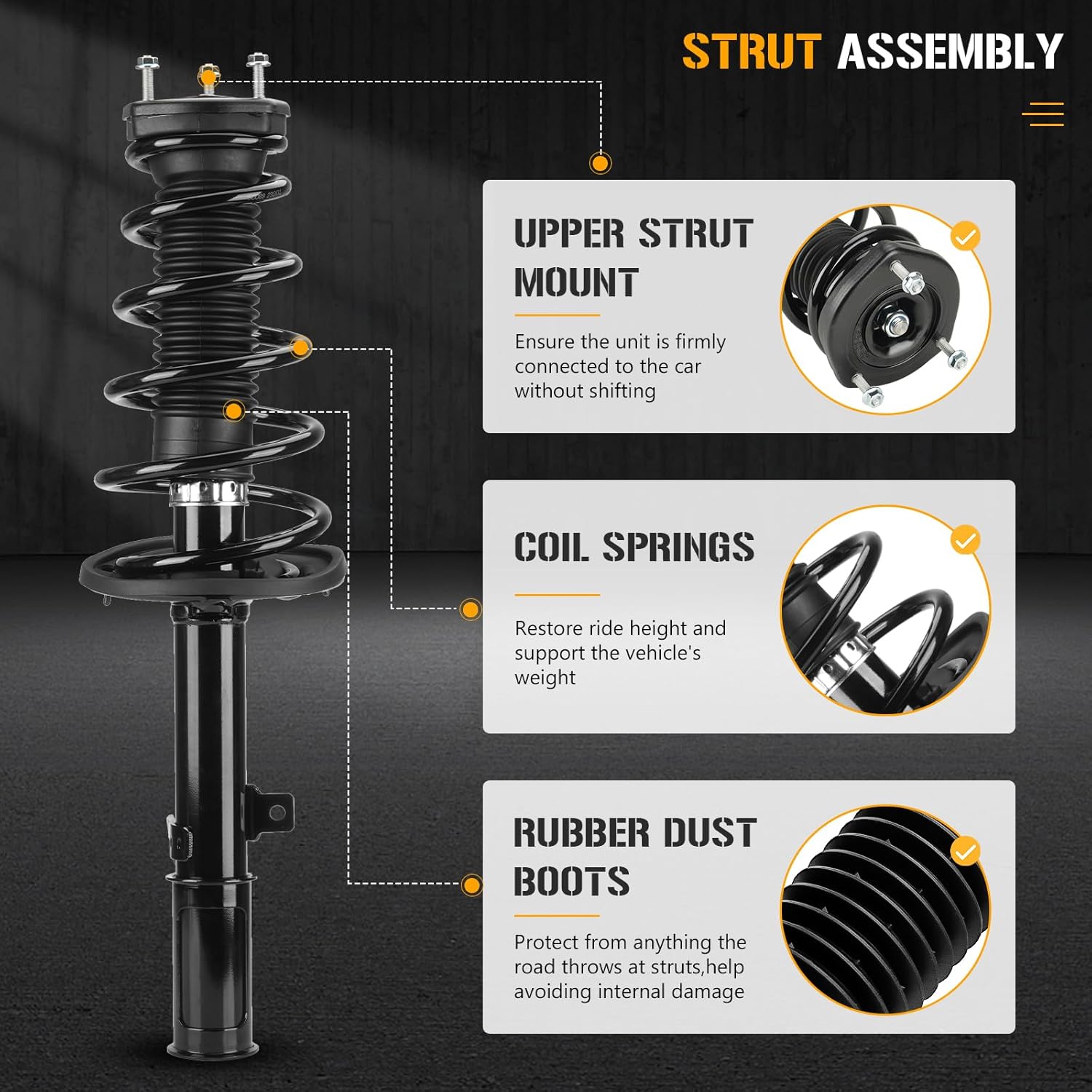 STRUT ASSEMBLY

UPPER STRUT MOUNT

Ensure the unit is firmly connected to the car without shifting

COIL SPRINGS

Restore ride height and support the vehicle's weight

RUBBER DUST BOOTS

Protect from anything the road throws at struts,help avoiding internal damage