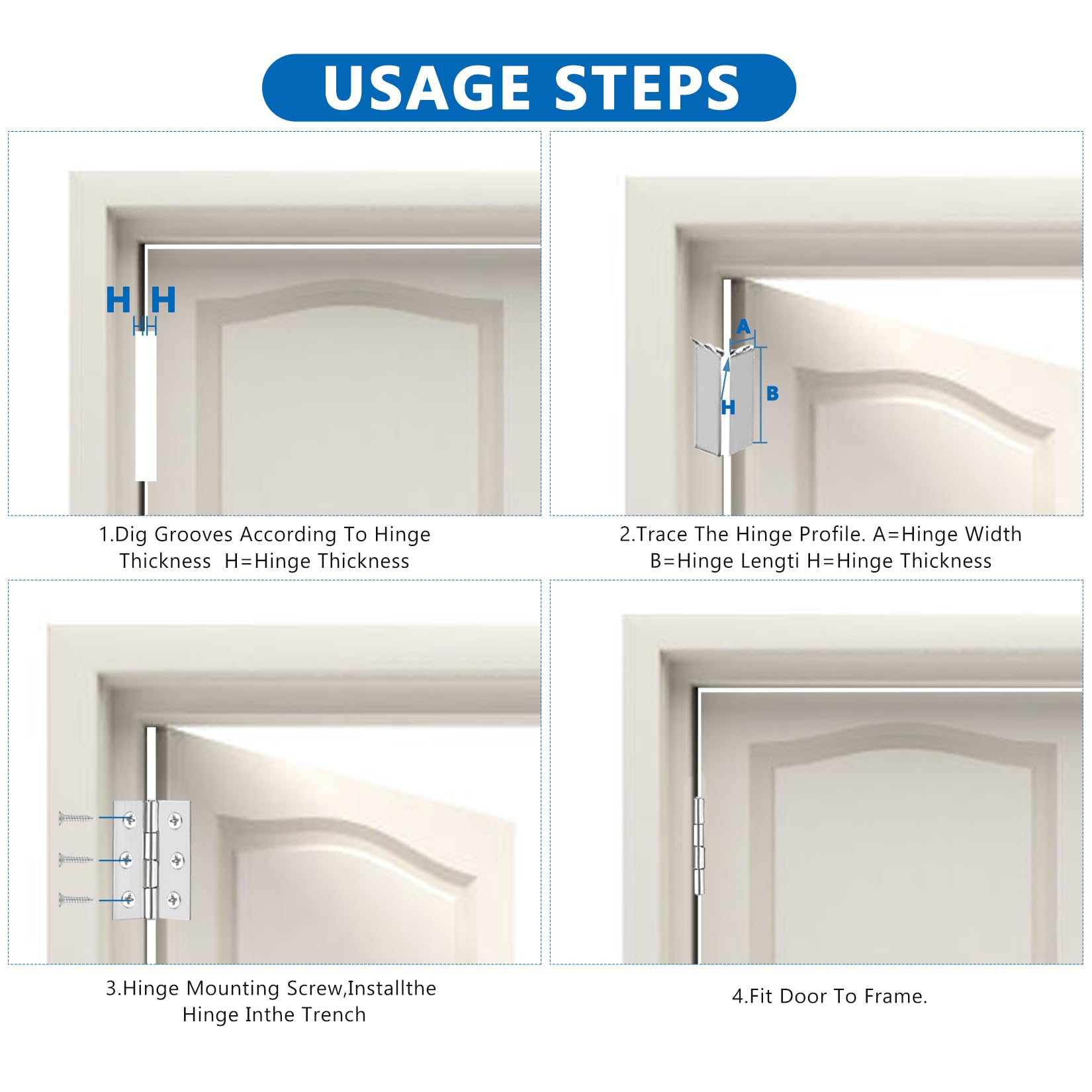 USAGE STEPS

H H

1.Dig Grooves According To Hinge Thickness H=Hinge Thickness

A
B
H

2.Trace The Hinge Profile. A=Hinge Width B=Hinge Lengti H=Hinge Thickness

3.Hinge Mounting Screw,Installthe Hinge Inthe Trench

4.Fit Door To Frame.