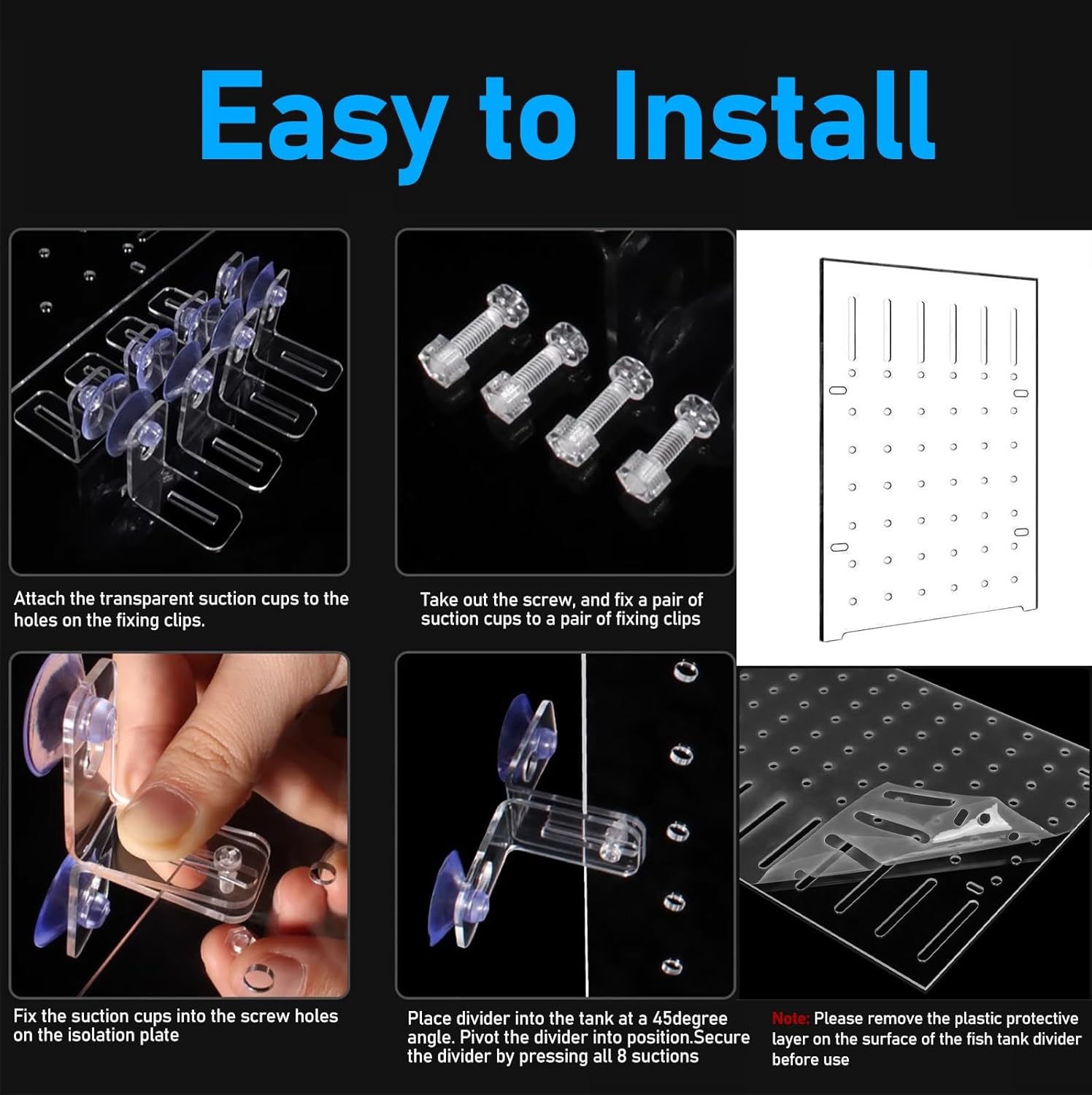 Easy to Install

Attach the transparent suction cups to the holes on the fixing clips.

Take out the screw, and fix a pair of suction cups to a pair of fixing clips

Fix the suction cups into the screw holes on the isolation plate

Place divider into the tank at a 45degree angle. Pivot the divider into position.Secure the divider by pressing all 8 suctions

Note: Please remove the plastic protective layer on the surface of the fish tank divider before use