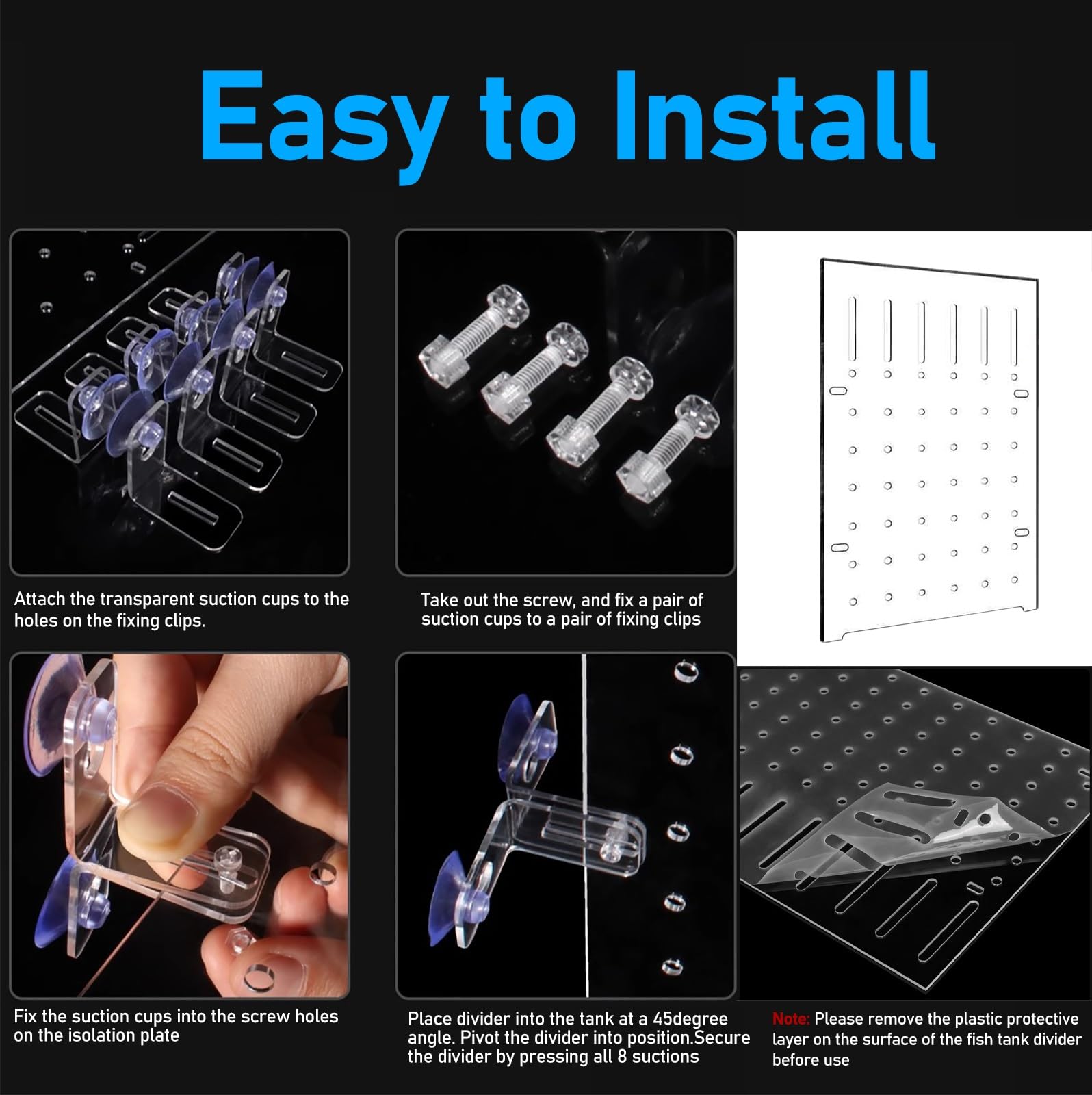 Easy to Install

Attach the transparent suction cups to the holes on the fixing clips.

Take out the screw, and fix a pair of suction cups to a pair of fixing clips

Fix the suction cups into the screw holes on the isolation plate

Place divider into the tank at a 45degree angle. Pivot the divider into position.Secure the divider by pressing all 8 suctions

Note: Please remove the plastic protective layer on the surface of the fish tank divider before use