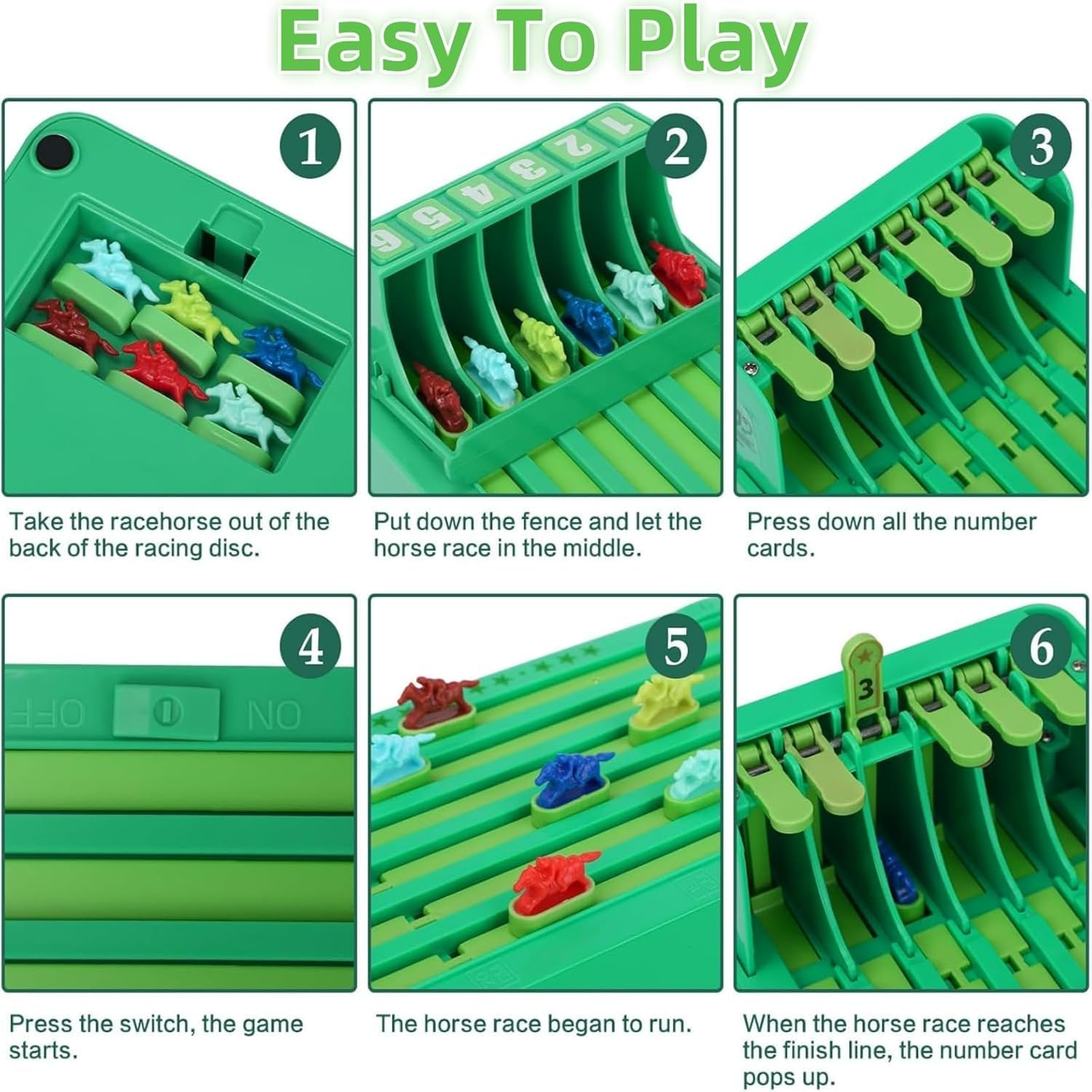 Easy To Play

1

Take the racehorse out of the back of the racing disc.

2

6 5 4 3 2 1

Put down the fence and let the horse race in the middle.

3

Press down all the number cards.

4

OFF ON

Press the switch, the game starts.

5

The horse race began to run.

6

3

When the horse race reaches the finish line, the number card pops up.