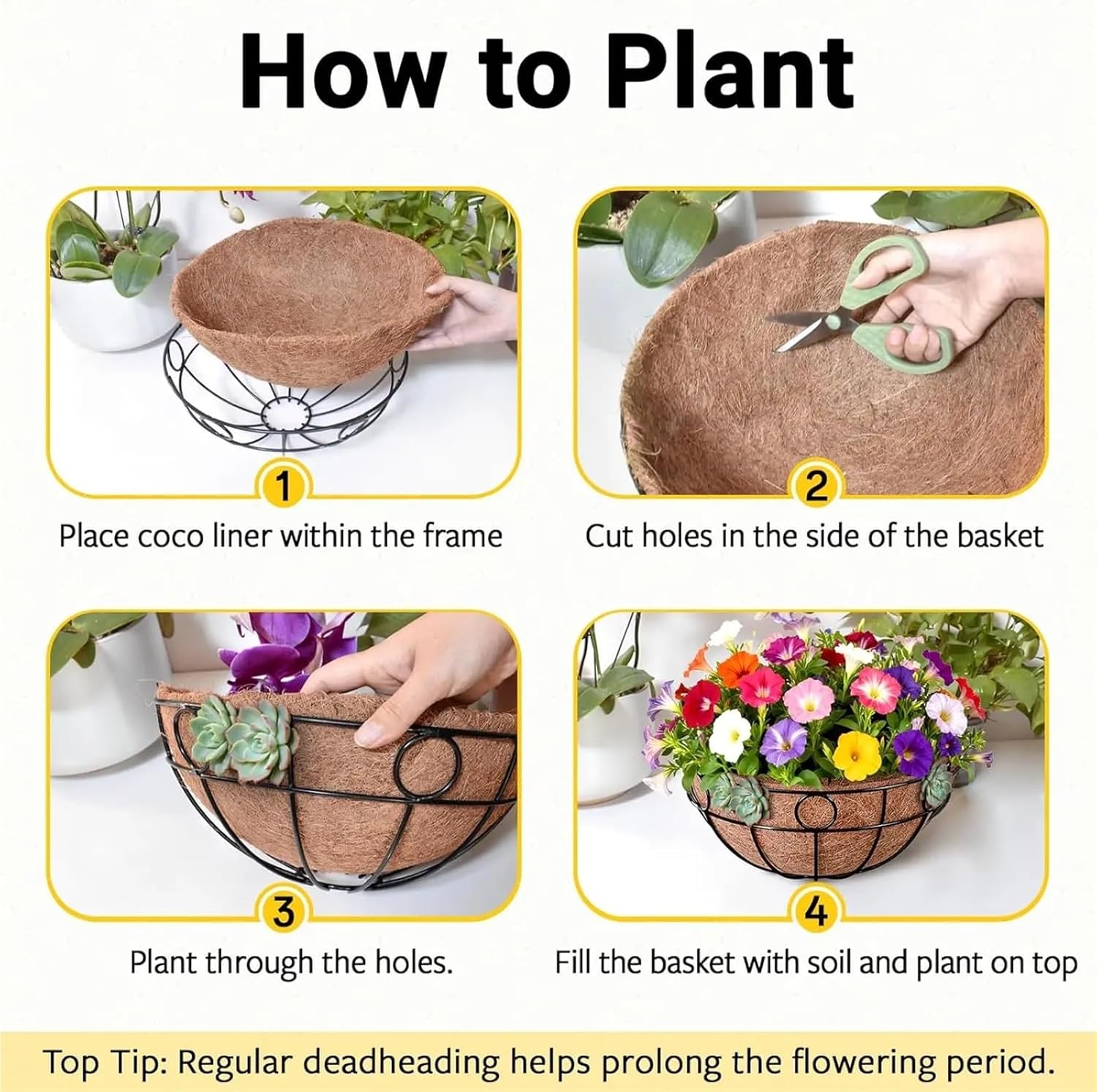 How to Plant

1

Place coco liner within the frame

2

Cut holes in the side of the basket

3

Plant through the holes.

4

Fill the basket with soil and plant on top

Top Tip: Regular deadheading helps prolong the flowering period.