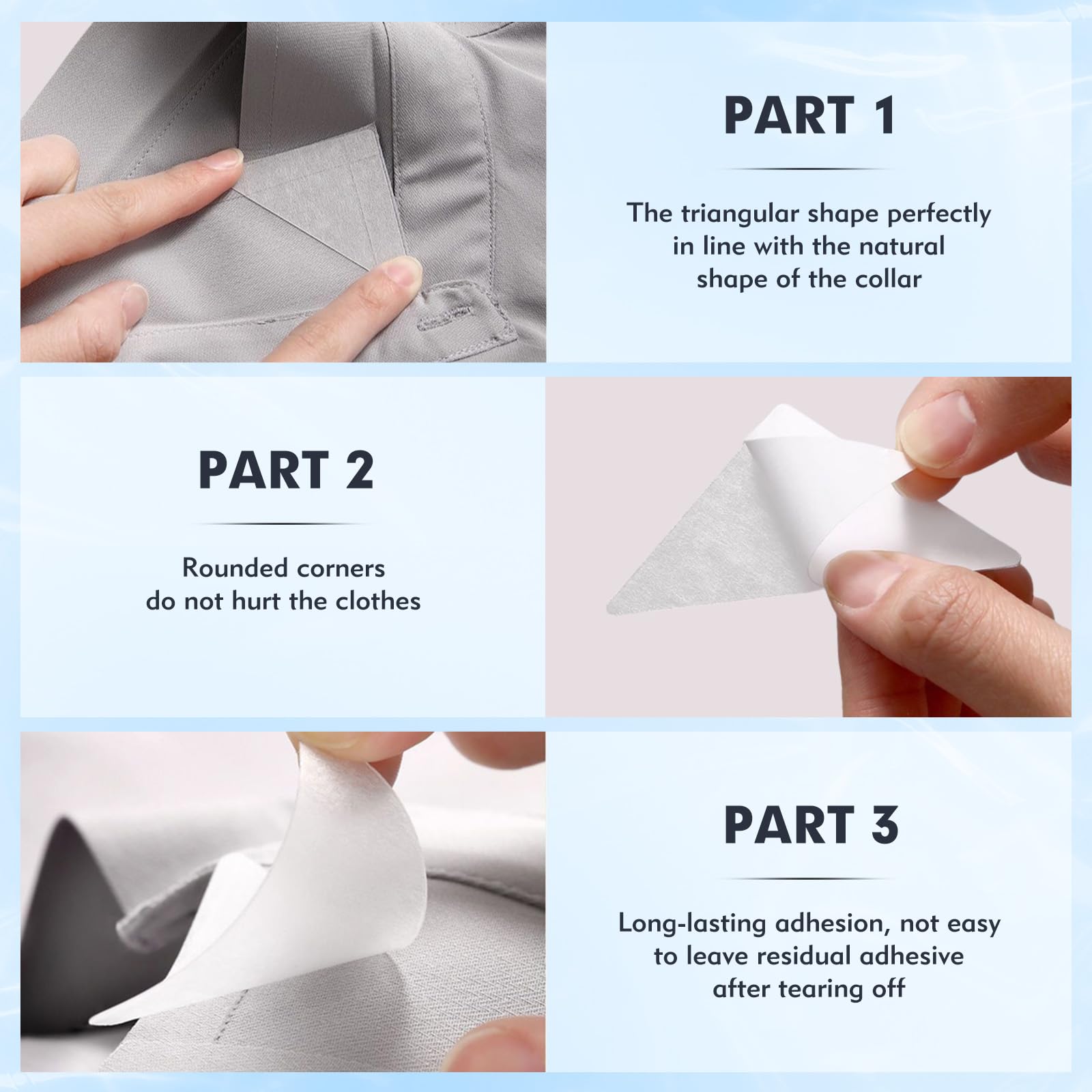 PART 1

The triangular shape perfectly in line with the natural shape of the collar

PART 2

Rounded corners do not hurt the clothes

PART 3

Long-lasting adhesion, not easy to leave residual adhesive after tearing off