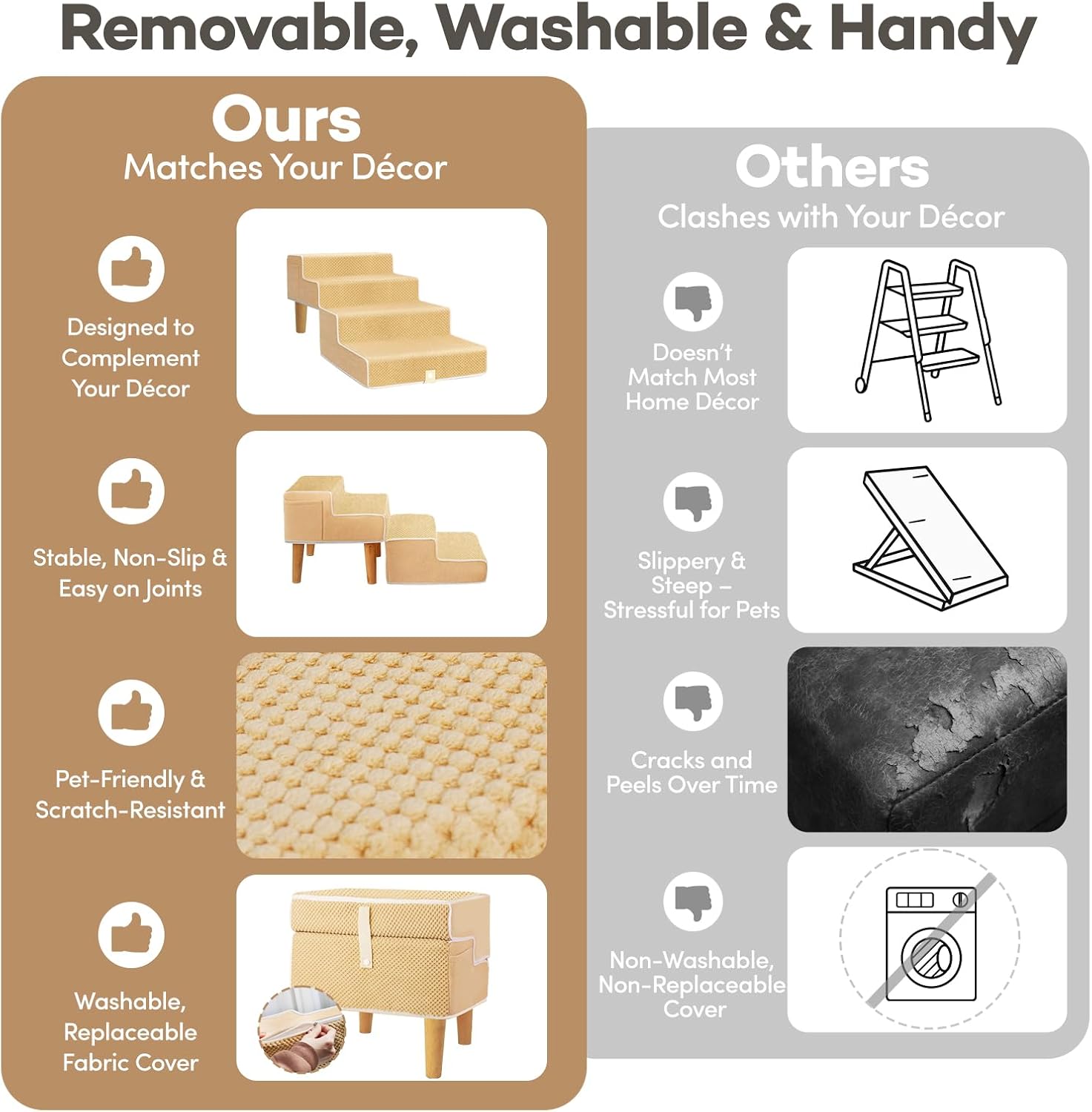 Removable, Washable & Handy

Ours
Matches Your Décor

Designed to Complement Your Décor

Stable, Non-Slip & Easy on Joints

Pet-Friendly & Scratch-Resistant

Washable, Replaceable Fabric Cover

Others
Clashes with Your Décor

Doesn't Match Most Home Décor

Slippery & Steep – Stressful for Pets

Cracks and Peels Over Time

Non-Washable, Non-Replaceable Cover