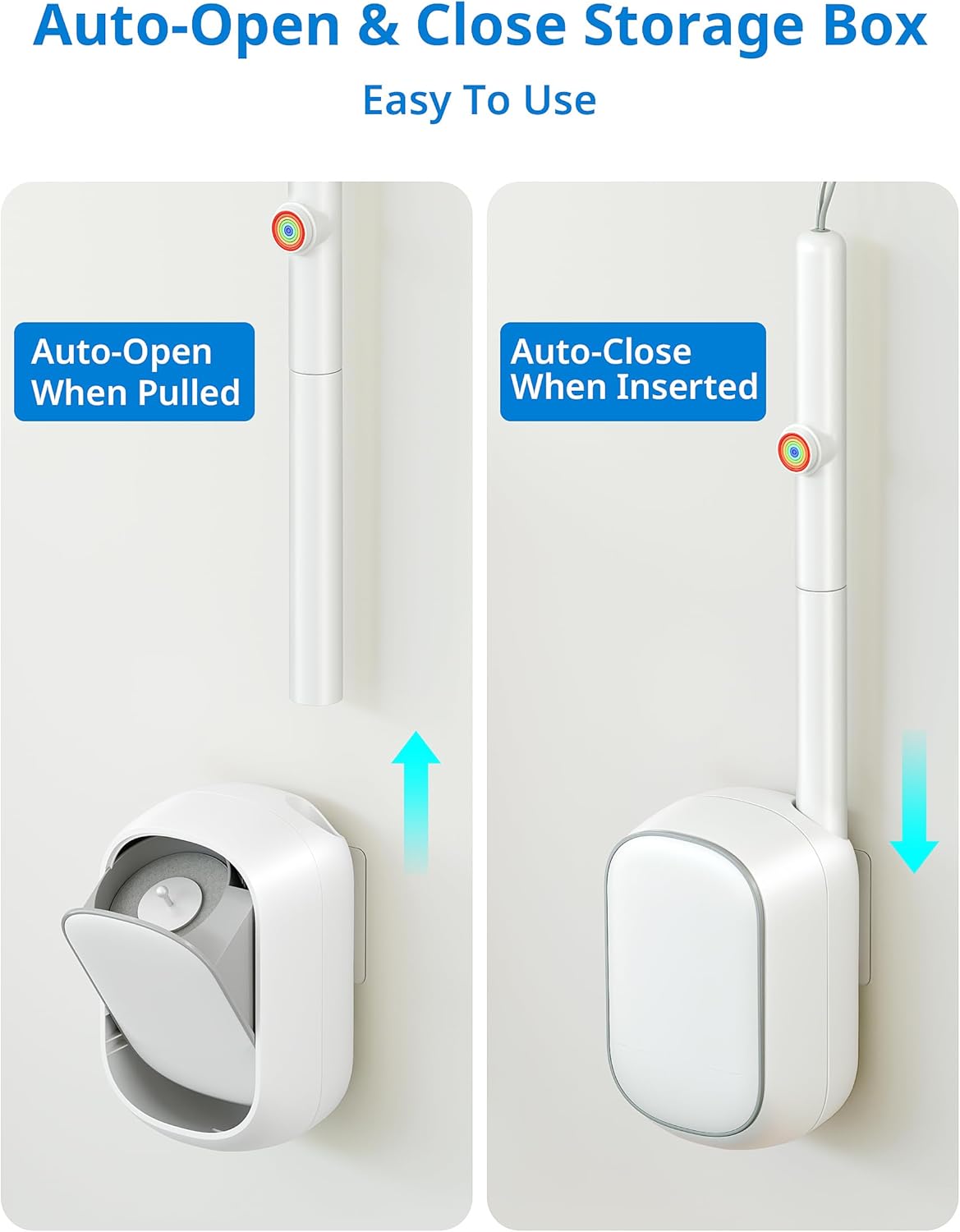 Auto-Open & Close Storage Box

Easy To Use

Auto-Open When Pulled

Auto-Close When Inserted