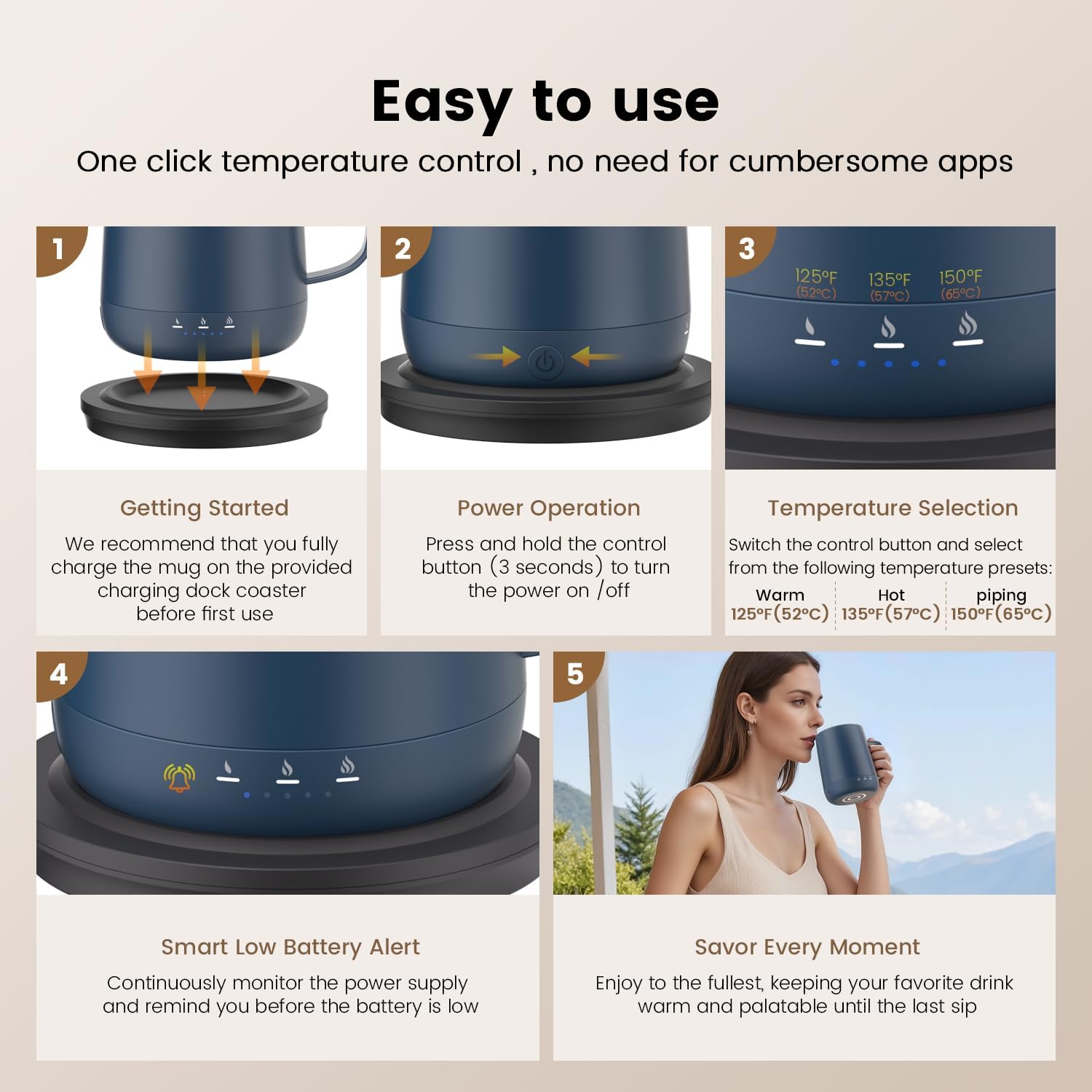 Easy to use

One click temperature control , no need for cumbersome apps

1

Getting Started

We recommend that you fully charge the mug on the provided charging dock coaster before first use

2

Power Operation

Press and hold the control button (3 seconds) to turn the power on /off

3

125°F (52°C)
135°F (57°C)
150°F (65°C)

Temperature Selection

Switch the control button and select from the following temperature presets:

| Warm | Hot | piping |
|---|---|---|
| 125°F(52°C) | 135°F(57°C) | 150°F(65°C) |

4

Smart Low Battery Alert

Continuously monitor the power supply and remind you before the battery is low

5

Savor Every Moment

Enjoy to the fullest, keeping your favorite drink warm and palatable until the last sip