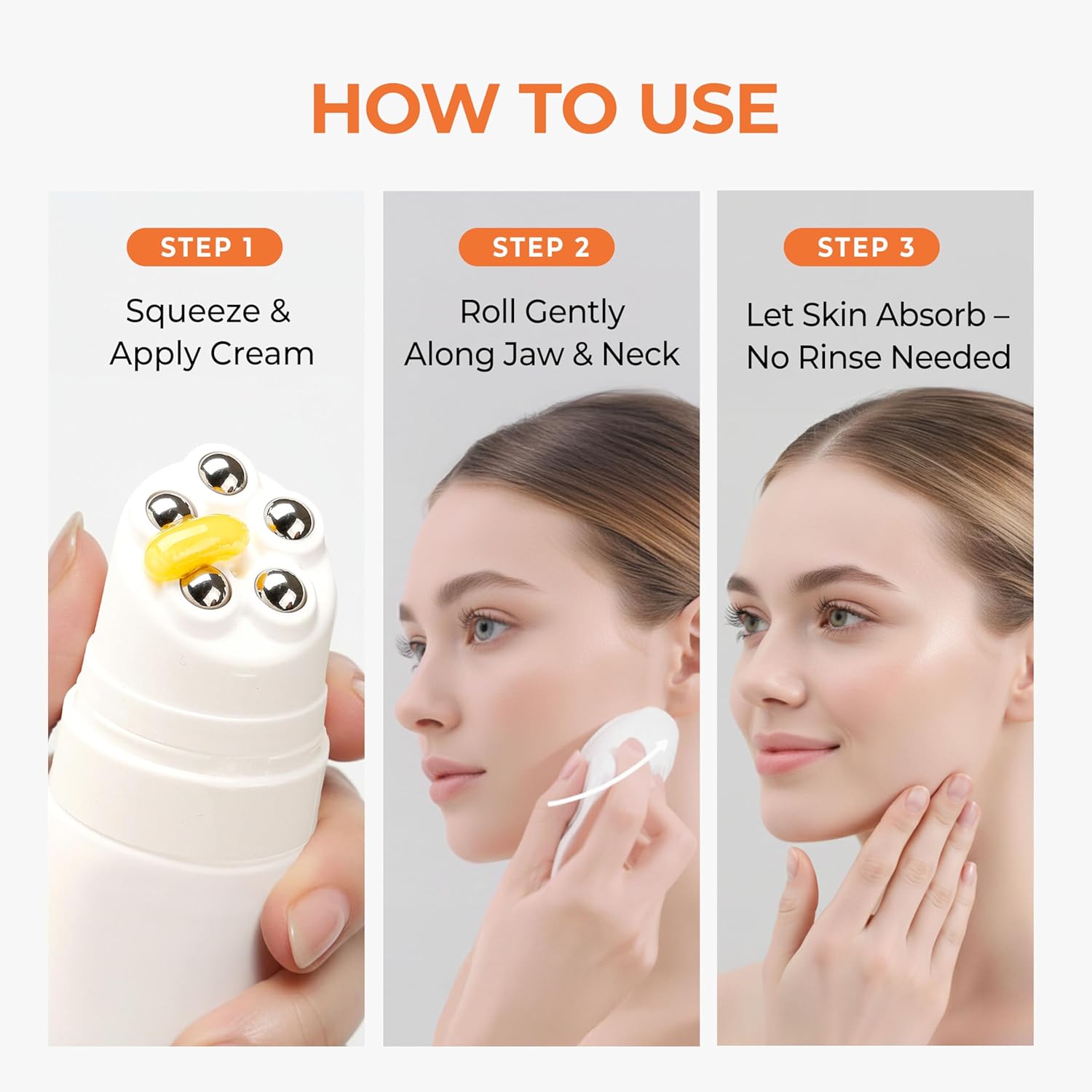 HOW TO USE

STEP 1

Squeeze & Apply Cream

STEP 2

Roll Gently Along Jaw & Neck

STEP 3

Let Skin Absorb – No Rinse Needed