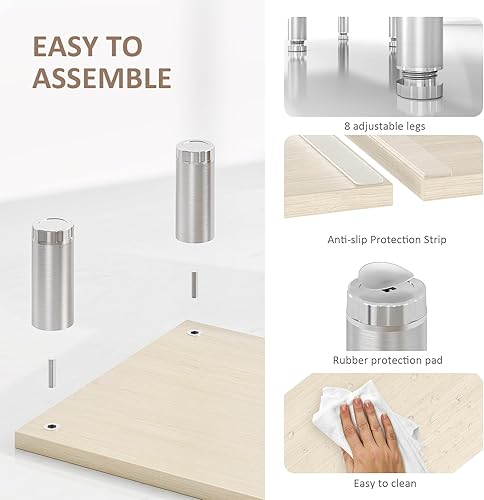 EASY TO ASSEMBLE

8 adjustable legs

Anti-slip Protection Strip

Rubber protection pad

Easy to clean