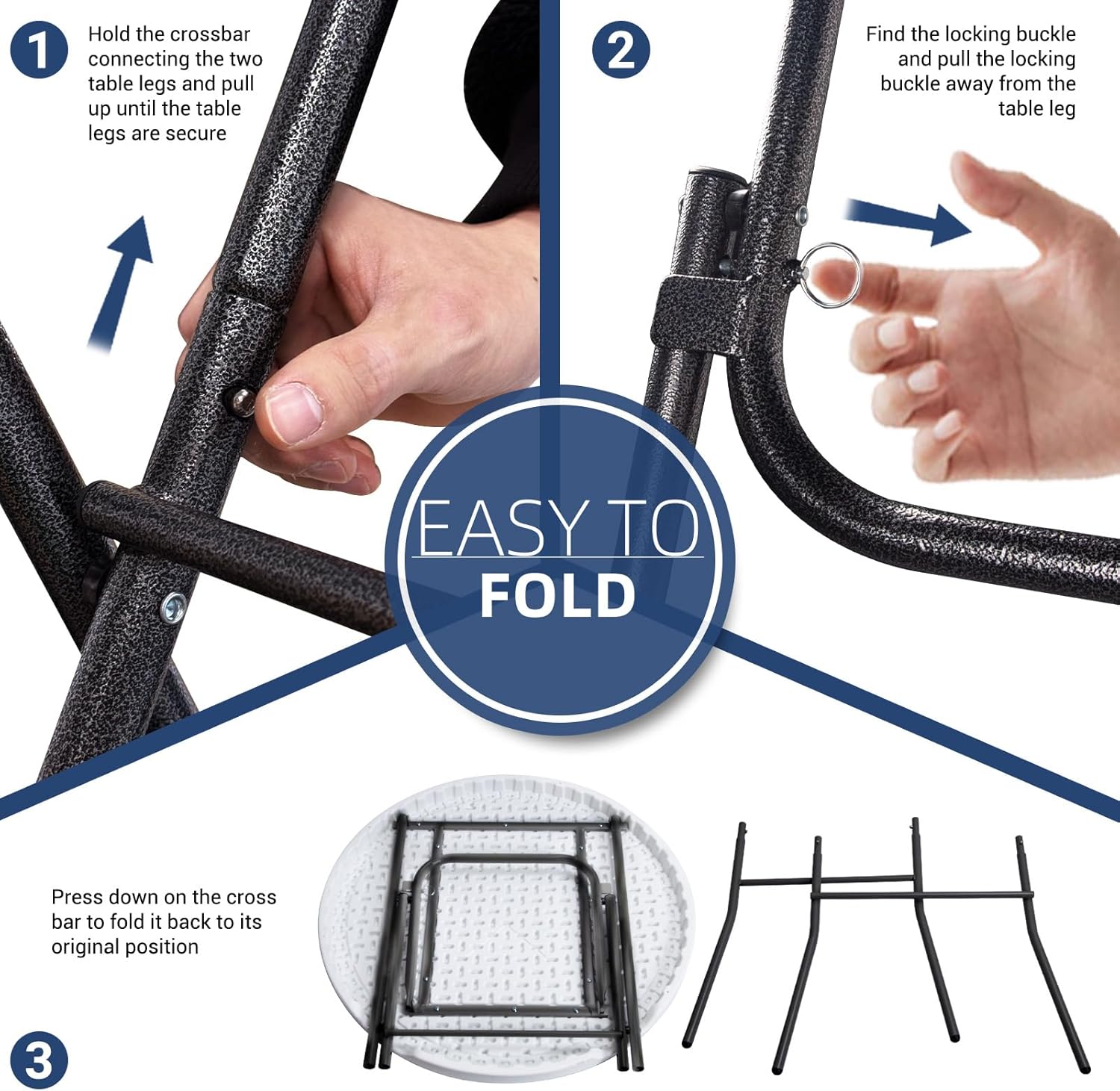 1

Hold the crossbar connecting the two table legs and pull up until the table legs are secure

2

Find the locking buckle and pull the locking buckle away from the table leg

EASY TO
FOLD

Press down on the cross bar to fold it back to its original position

3