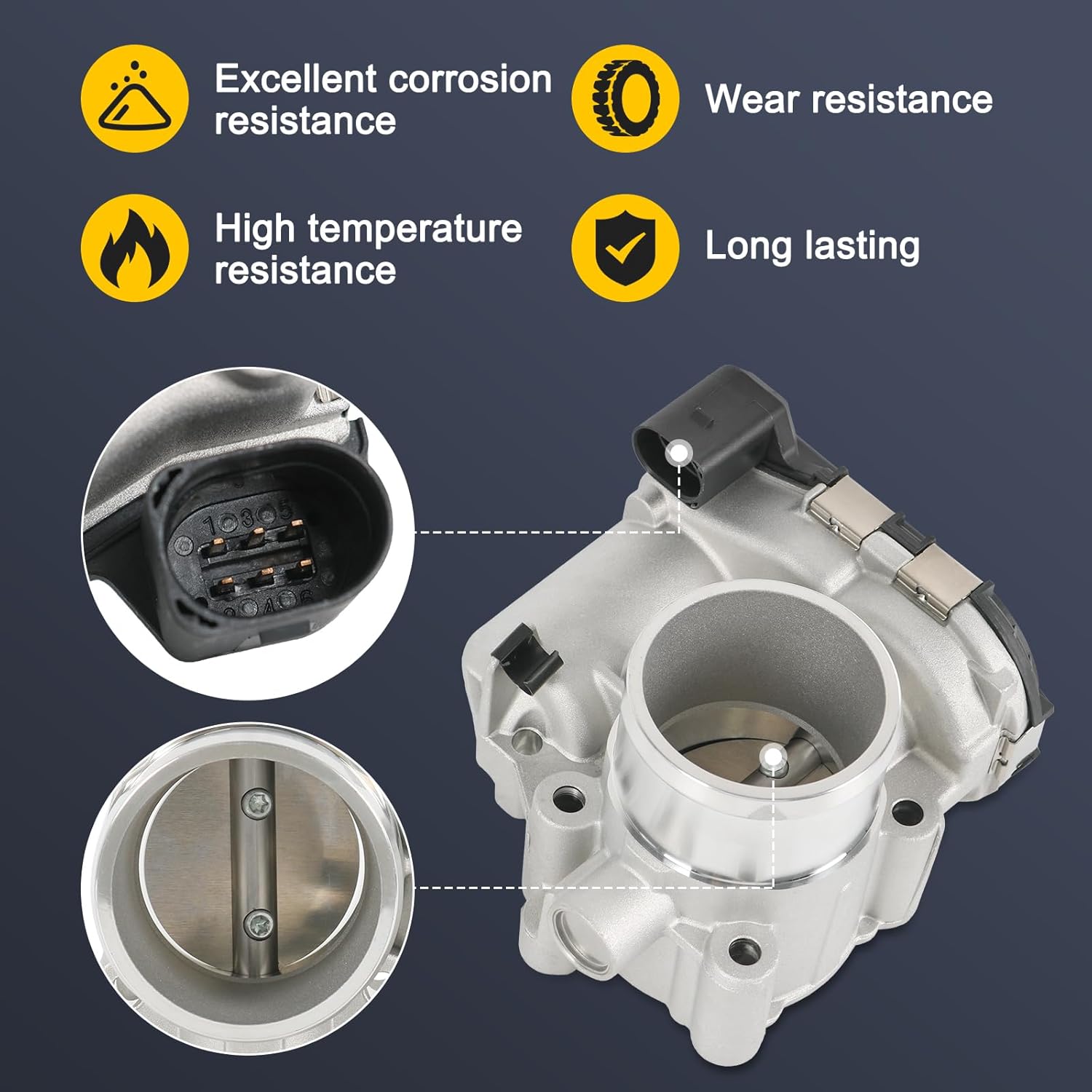 Excellent corrosion resistance

Wear resistance

High temperature resistance

Long lasting

1 3 5
2 4 6