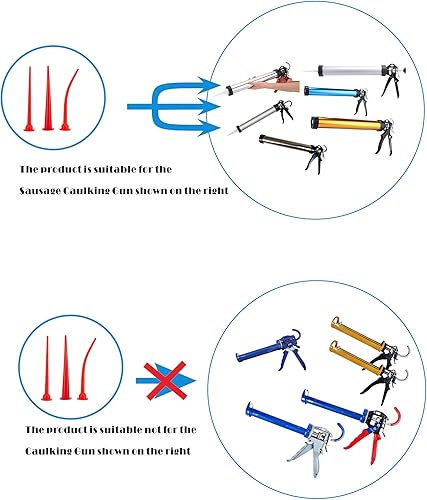 The product is suitable for the Sausage Caulking Gun shown on the right

The product is suitable not for the Caulking Gun shown on the right