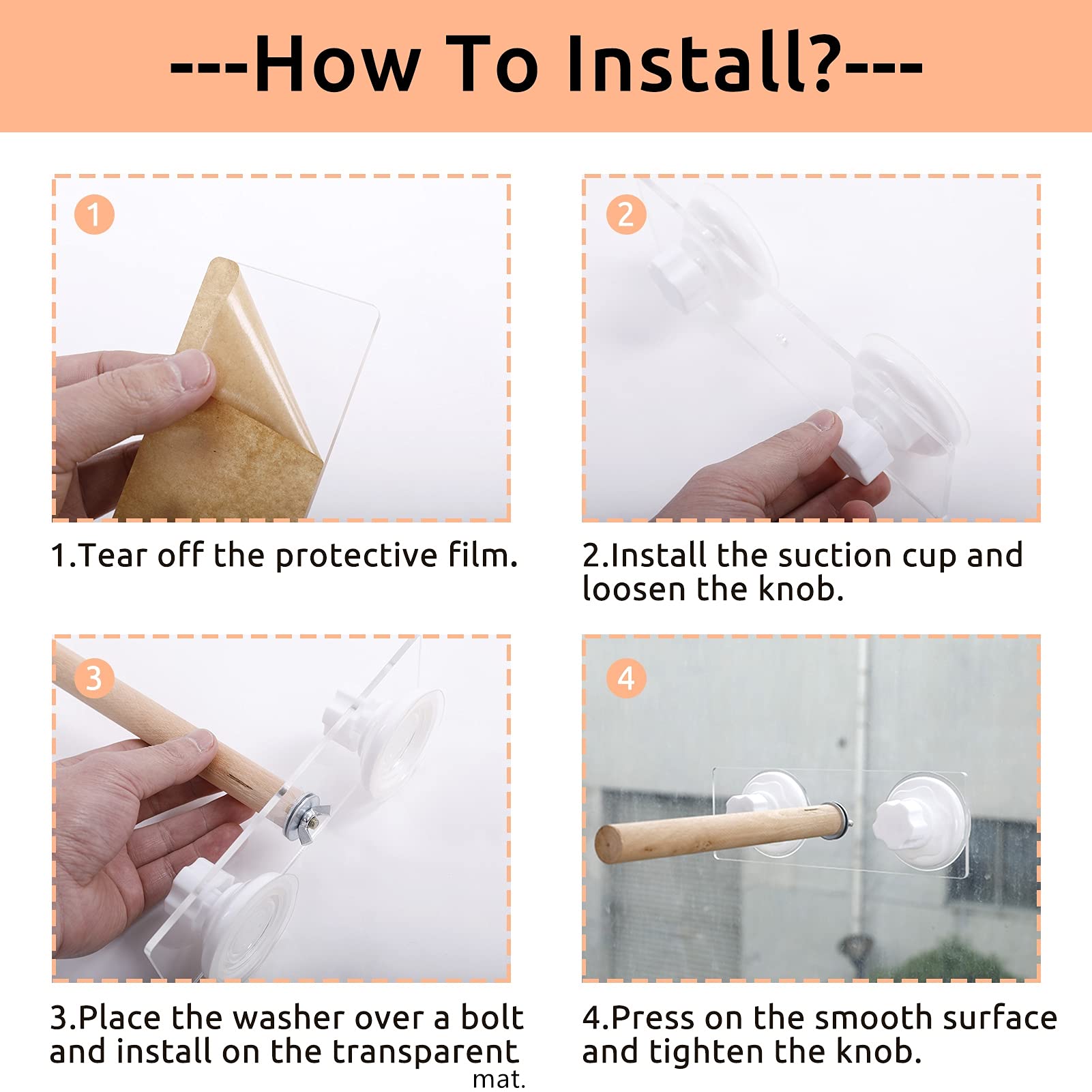 ---How To Install?---

1

1.Tear off the protective film.

2

2.Install the suction cup and loosen the knob.

3

3.Place the washer over a bolt and install on the transparent mat.

4

4.Press on the smooth surface and tighten the knob.