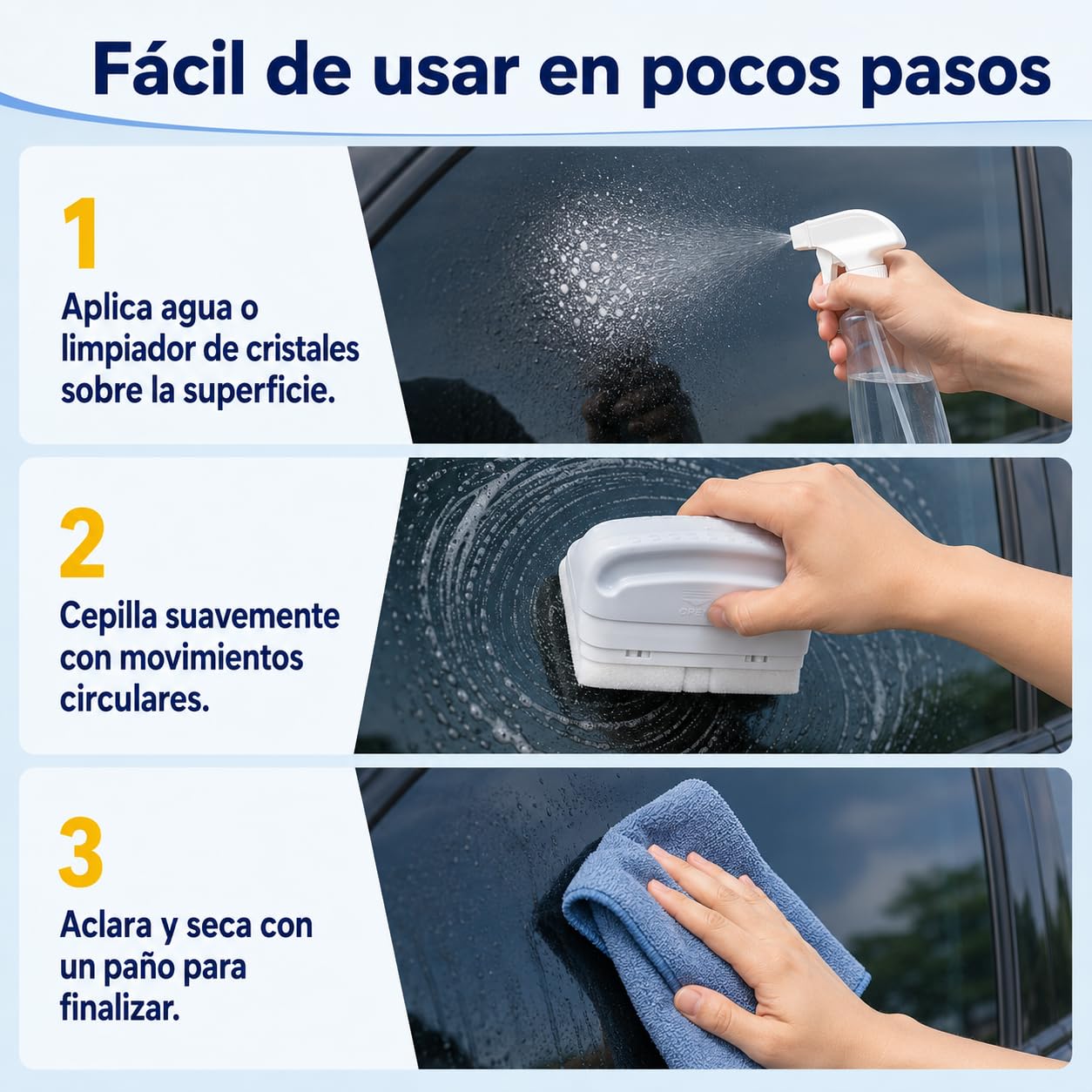 Fácil de usar en pocos pasos

1

Aplica agua o limpiador de cristales sobre la superficie.

2

Cepilla suavemente con movimientos circulares.

3

Aclara y seca con un paño para finalizar.